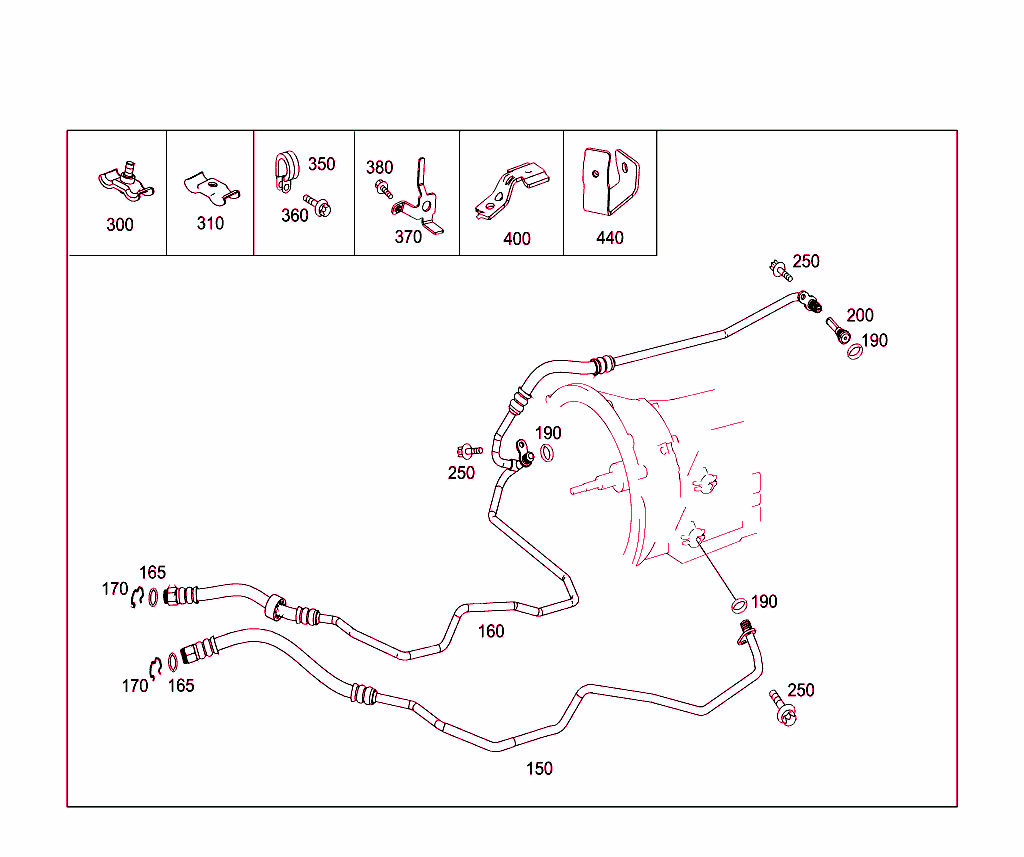 300
310
350
360
380
370
400
440
250
200
190
190
250
165
170
160
190
170
165
250
150