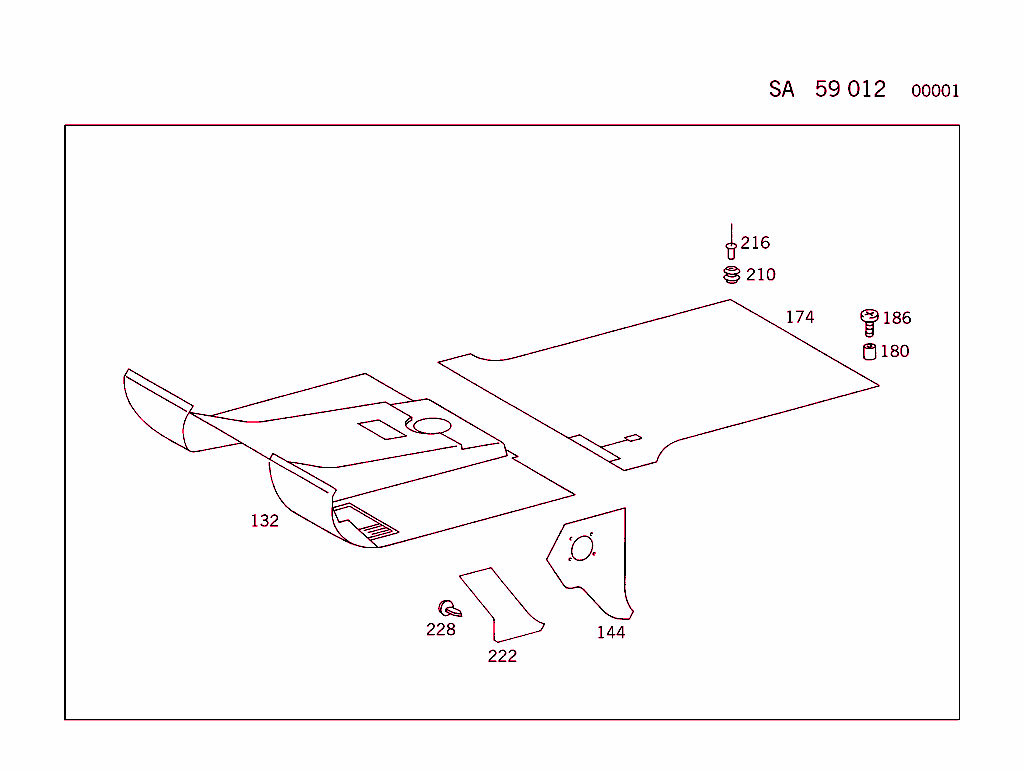 SA 59 012 00001

216
210
174
186
180
132
228
222
144