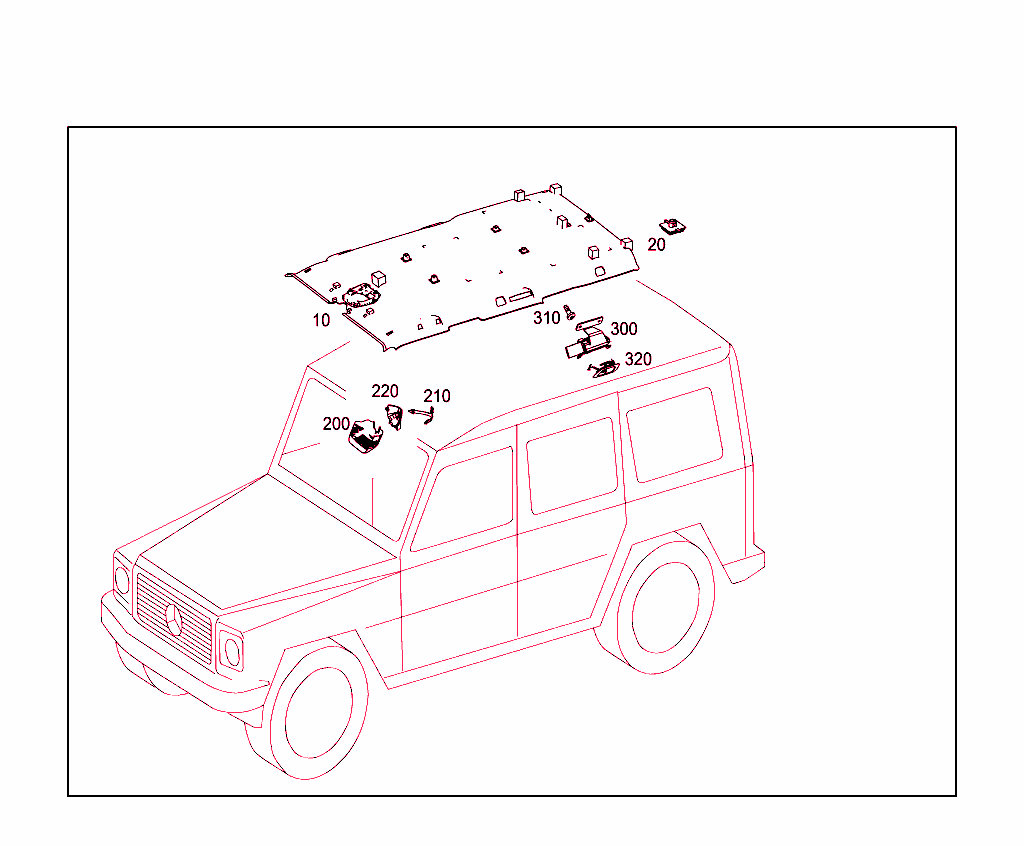 20
10
310
300
320
220
210
200