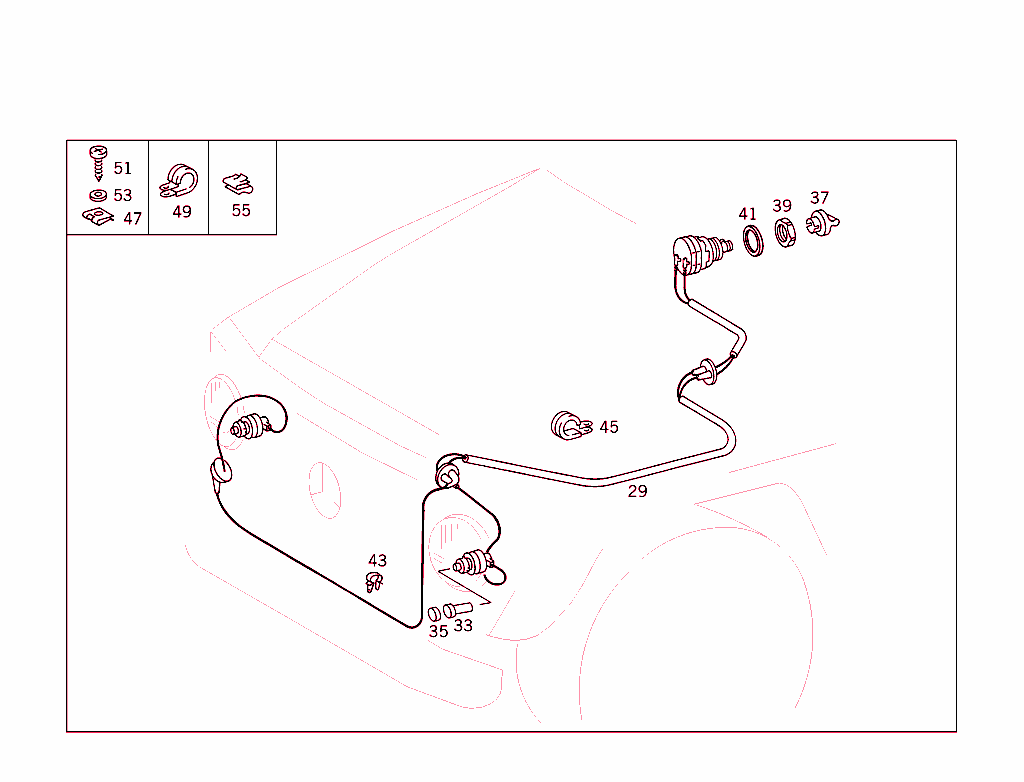 51
53
47
49
55
41
39
37
45
29
43
35
33