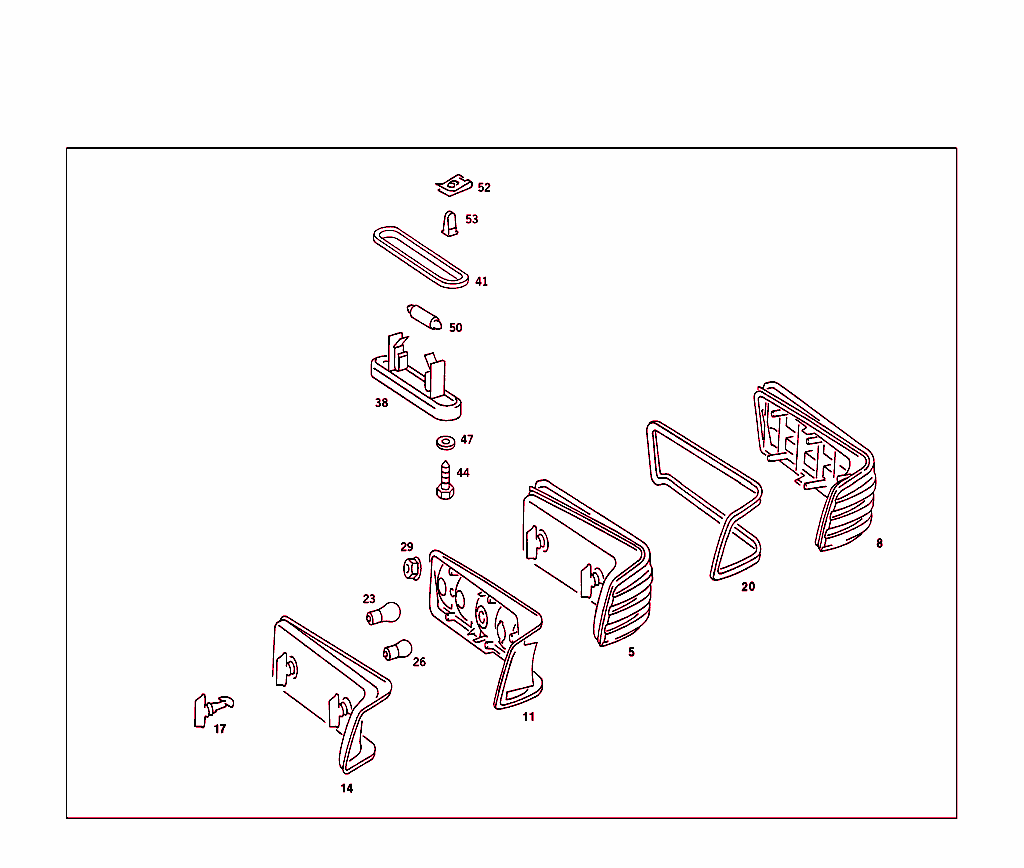 52
53
41
50
38
47
44
29
23
26
17
14
11
5
20
8