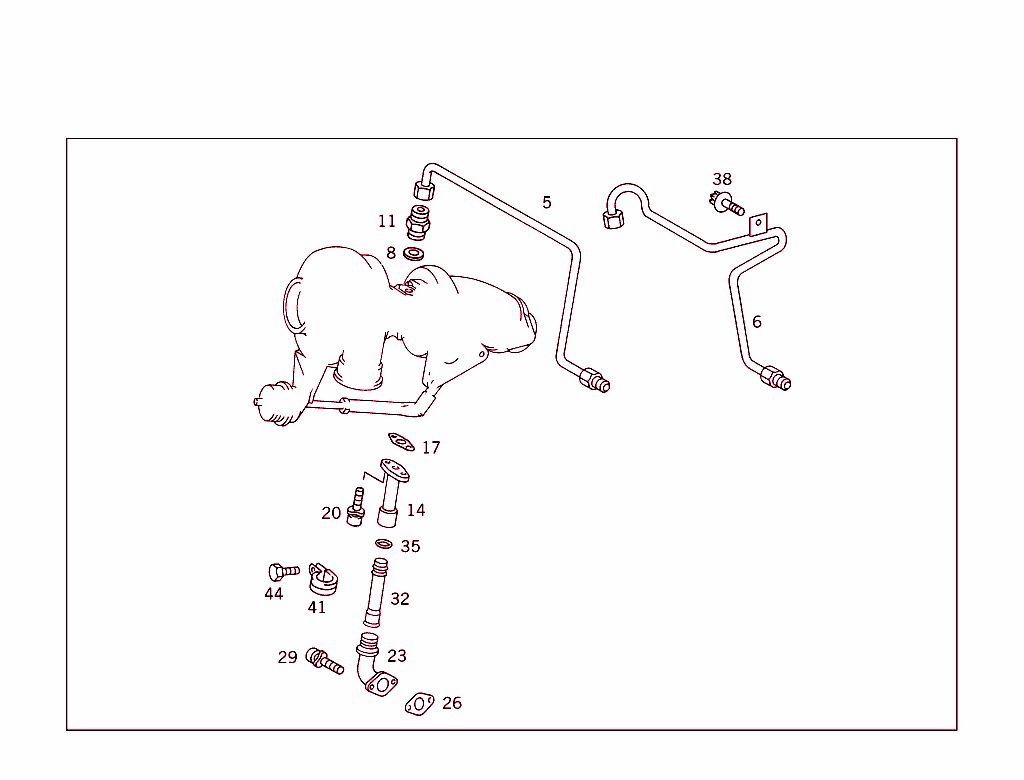 5
38
11
8
6
17
14
20
35
44
41
32
29
23
26