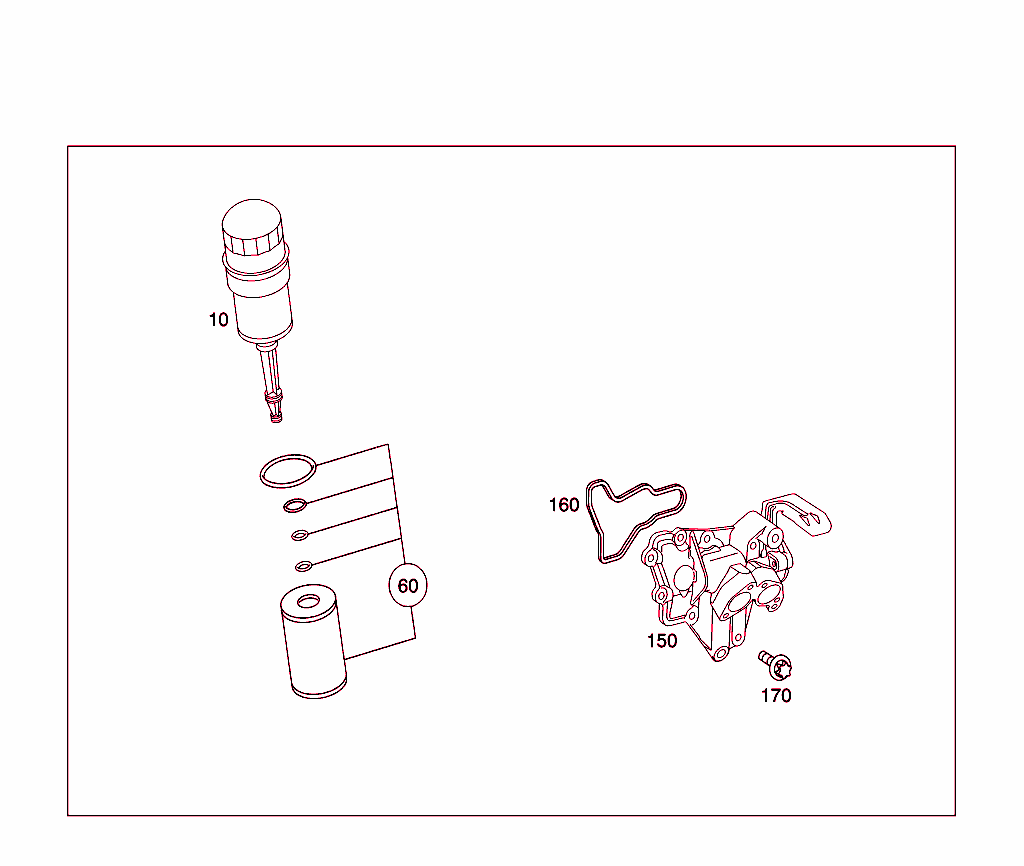 10
160
60
150
170