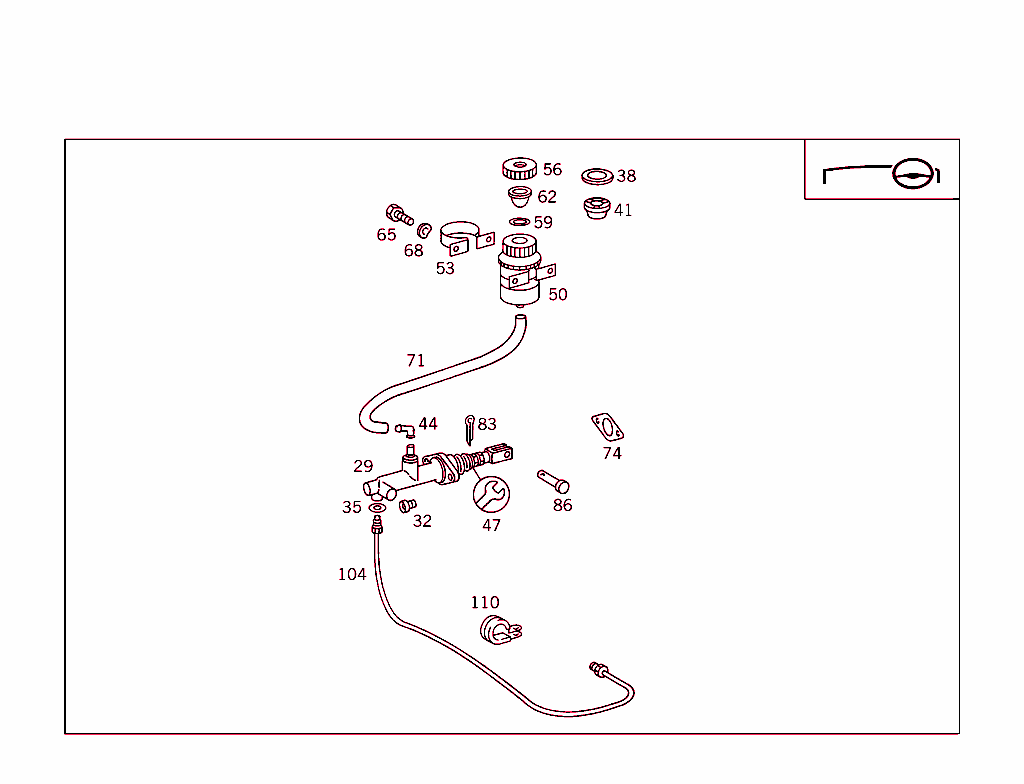 56
38
62
41
59
65
68
53
50
71
44
83
74
29
35
32
47
86
104
110