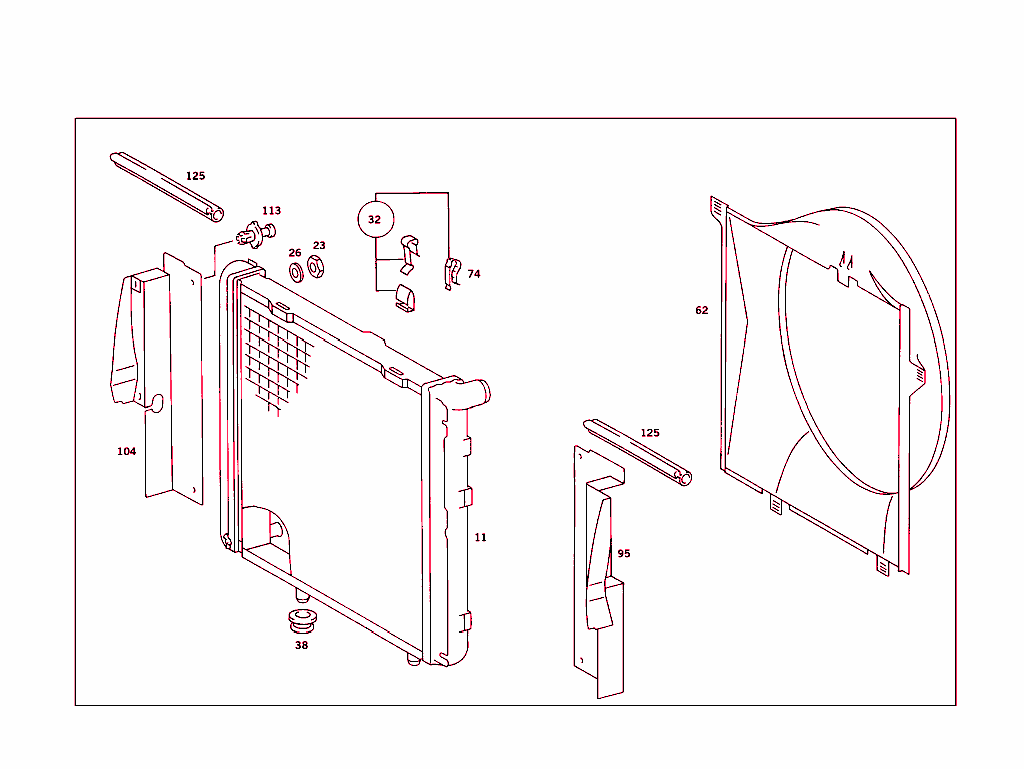 125
113
26
23
32
74
62
104
125
11
95
38