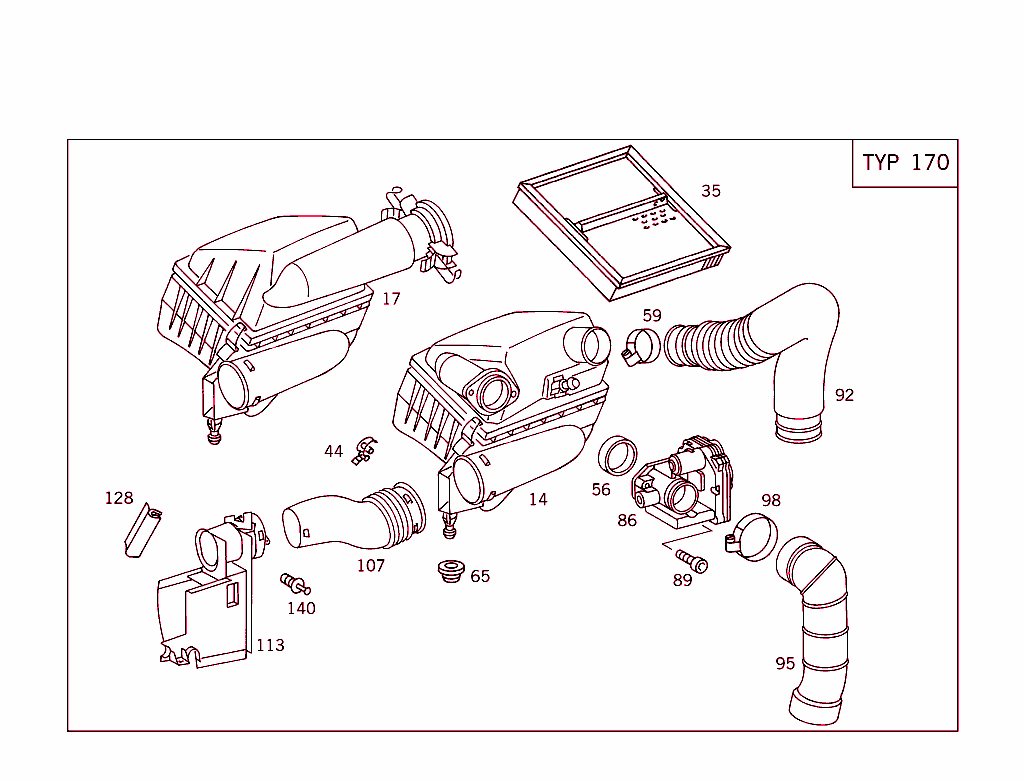 TYP 170

35

17

59

92

44

14

56

86

98

128

107

65

89

140

113

95