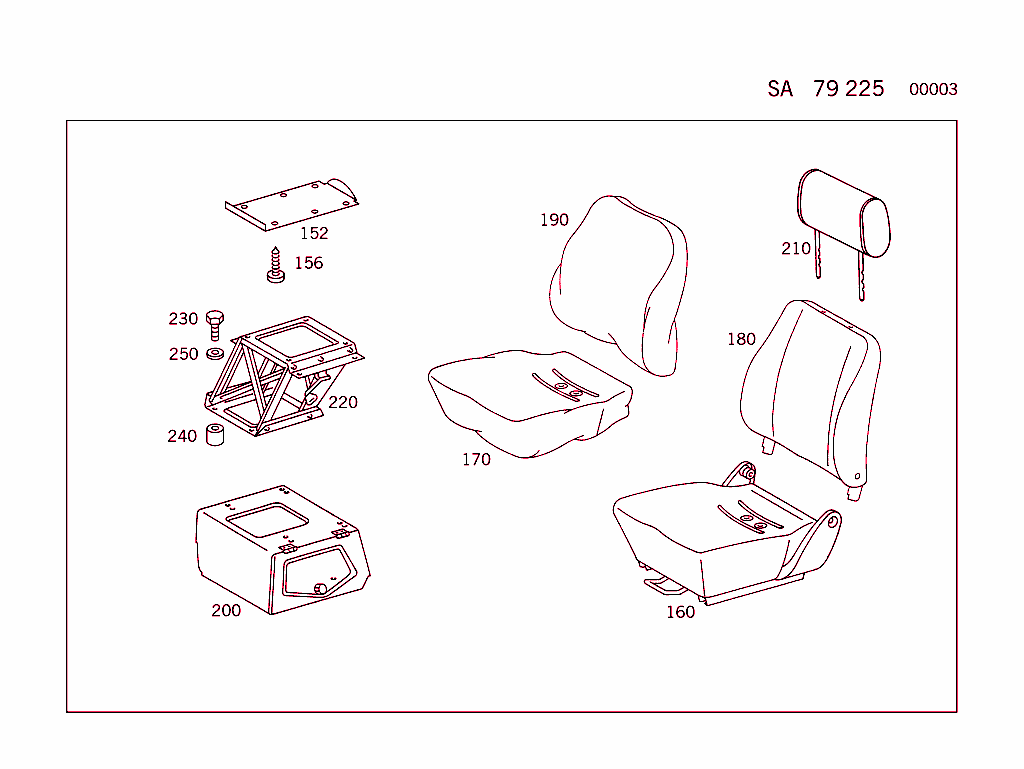 SA 79 225 00003

152
156
230
250
220
240
200
190
170
210
180
160