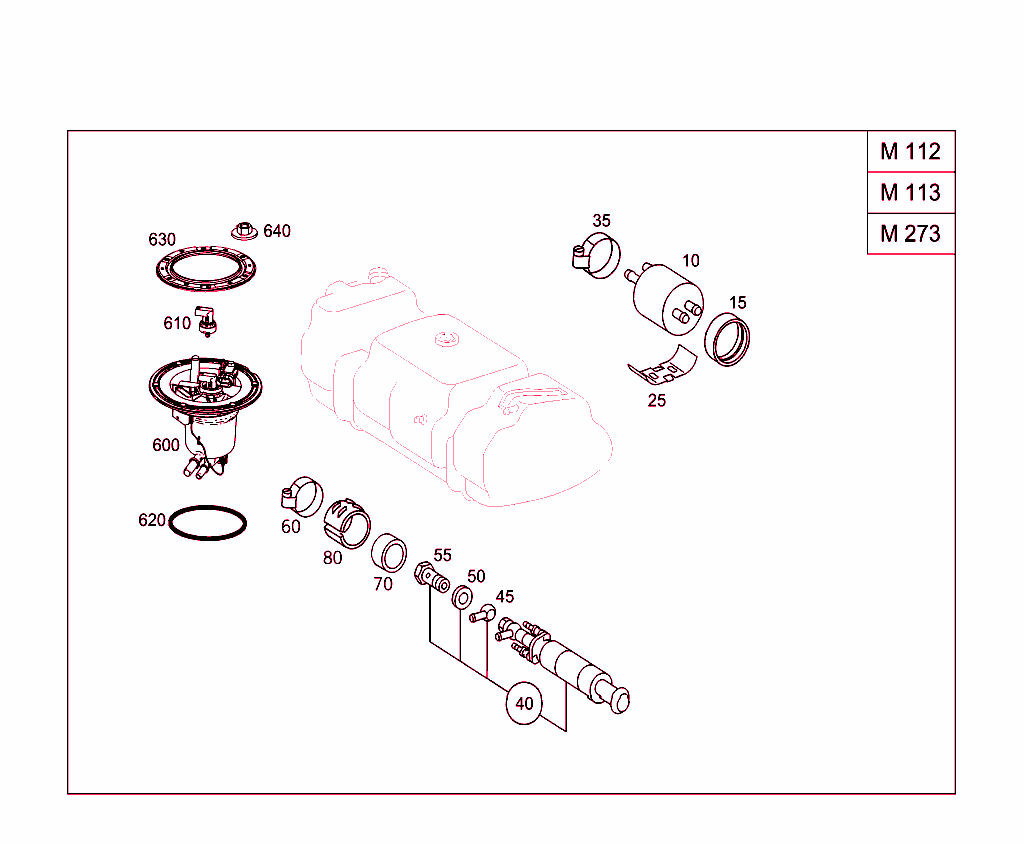 M 112
M 113
M 273

630
640
610
600
620
35
10
15
25
60
80
70
55
50
45
40