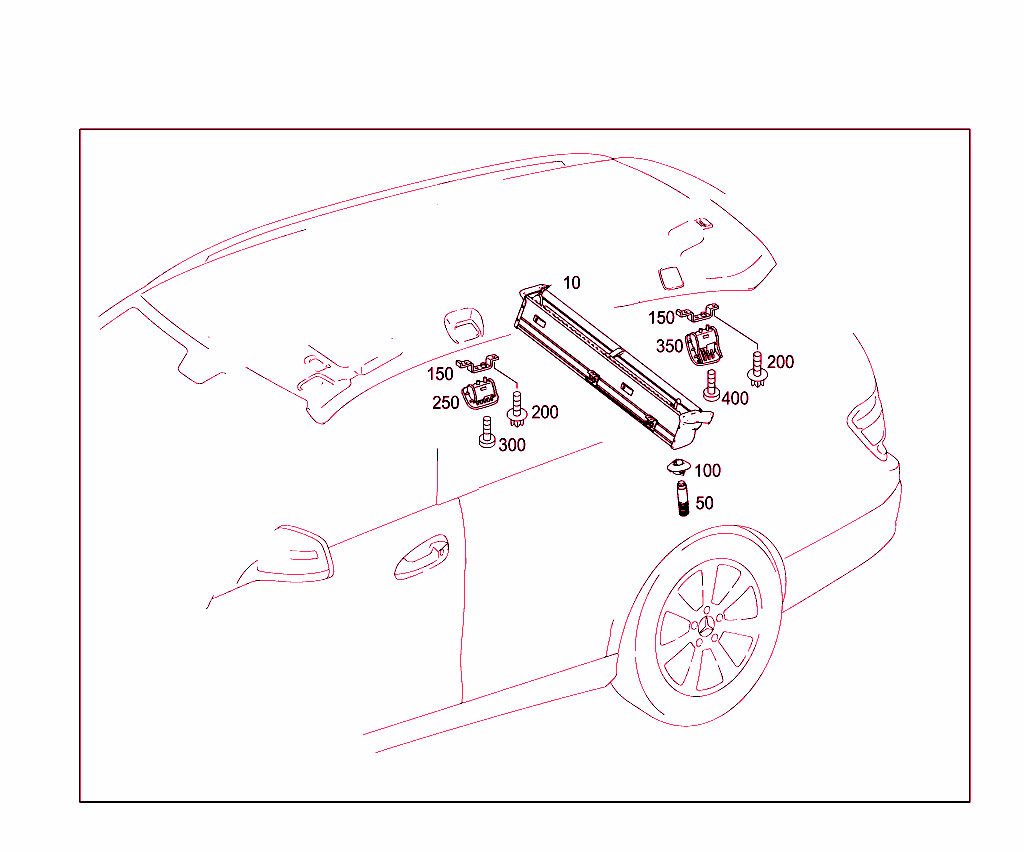 10
150
350
200
400
150
250
200
300
100
50