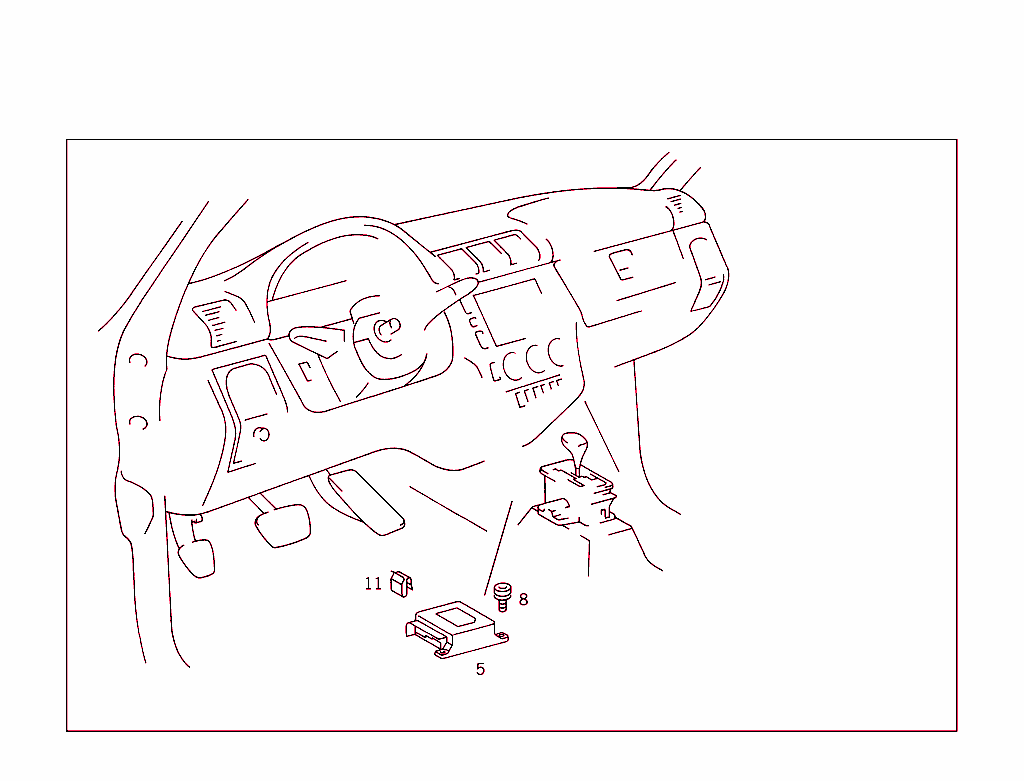 11
8
5