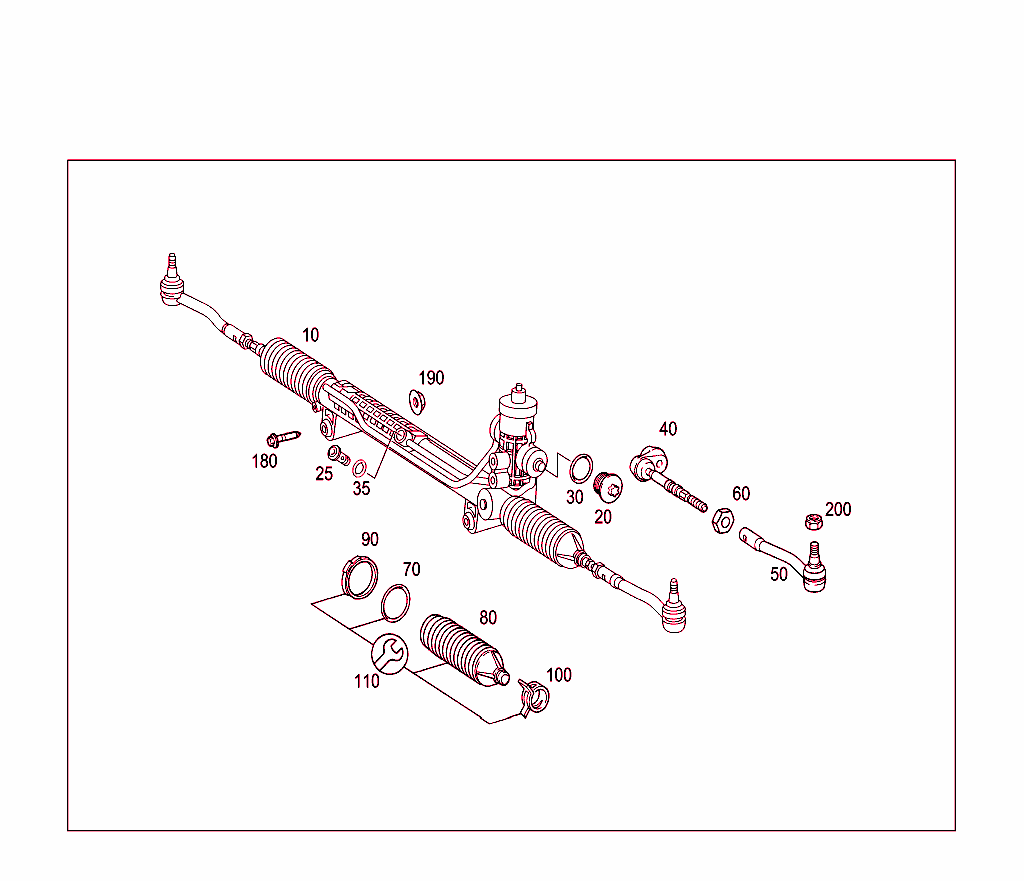 10
190
180
25
35
30
20
40
60
200
50
90
70
80
110
100