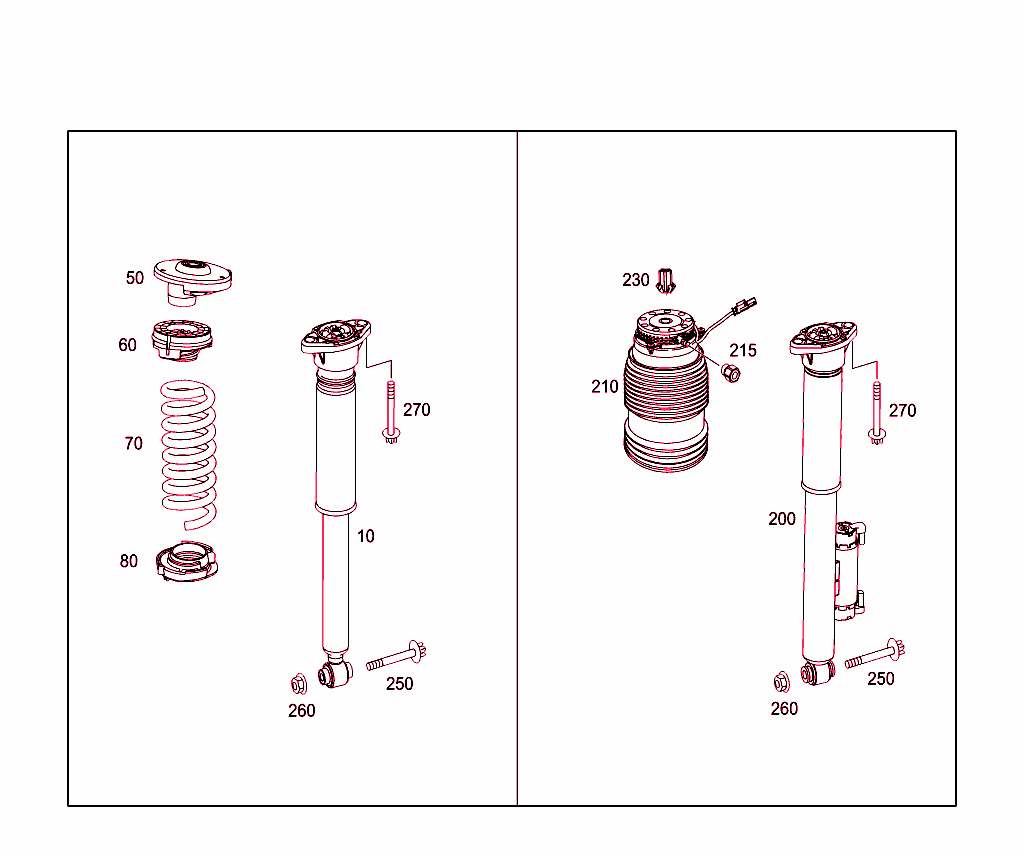 50
60
70
80
270
10
250
260
230
215
210
270
200
250
260