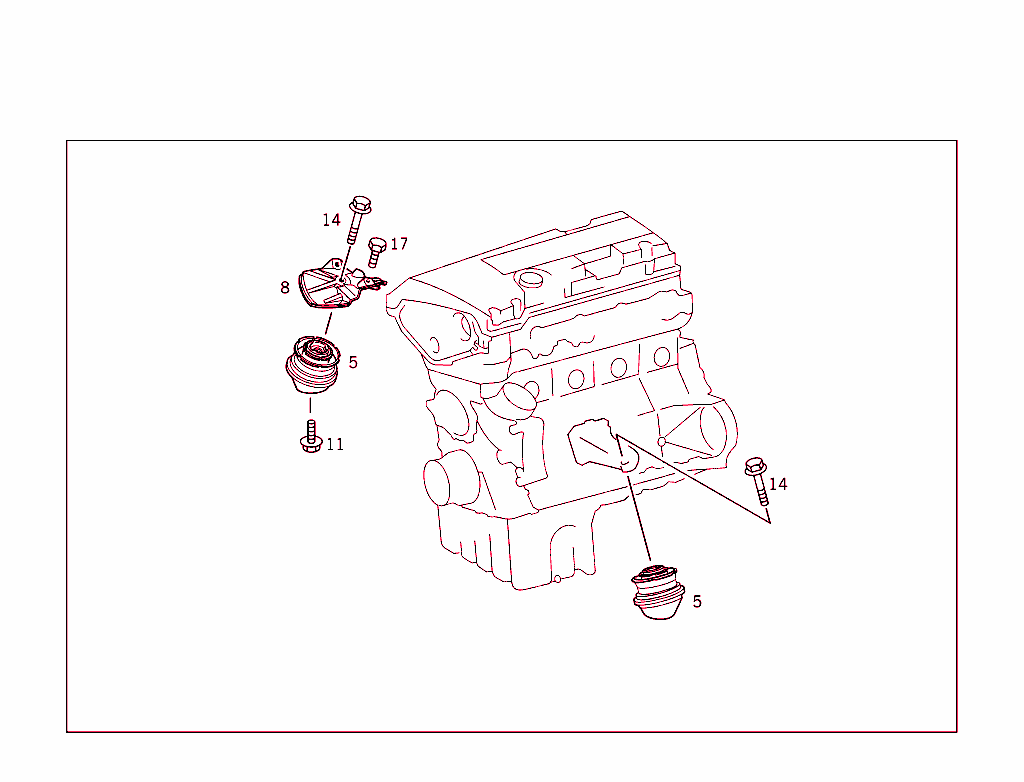 14
17
8
5
11
14
5