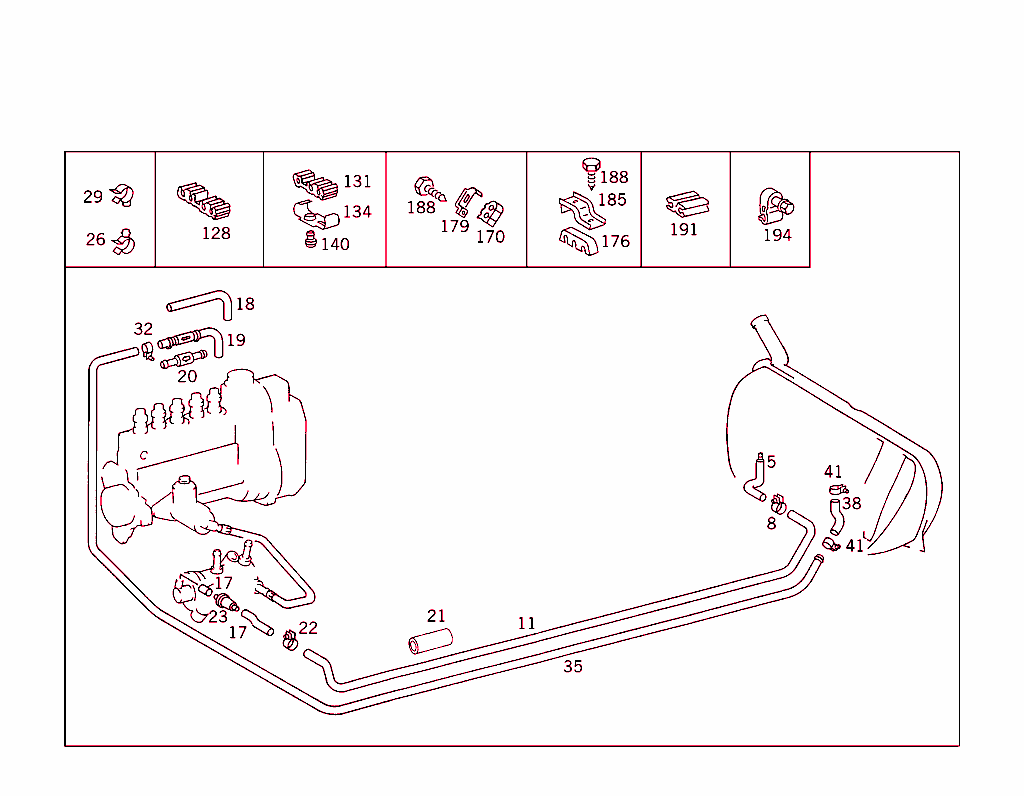 29
26
128
131
134
140
188
179
170
188
185
176
191
194
18
32
19
20
5
41
38
8
41
17
23
17
22
21
11
35