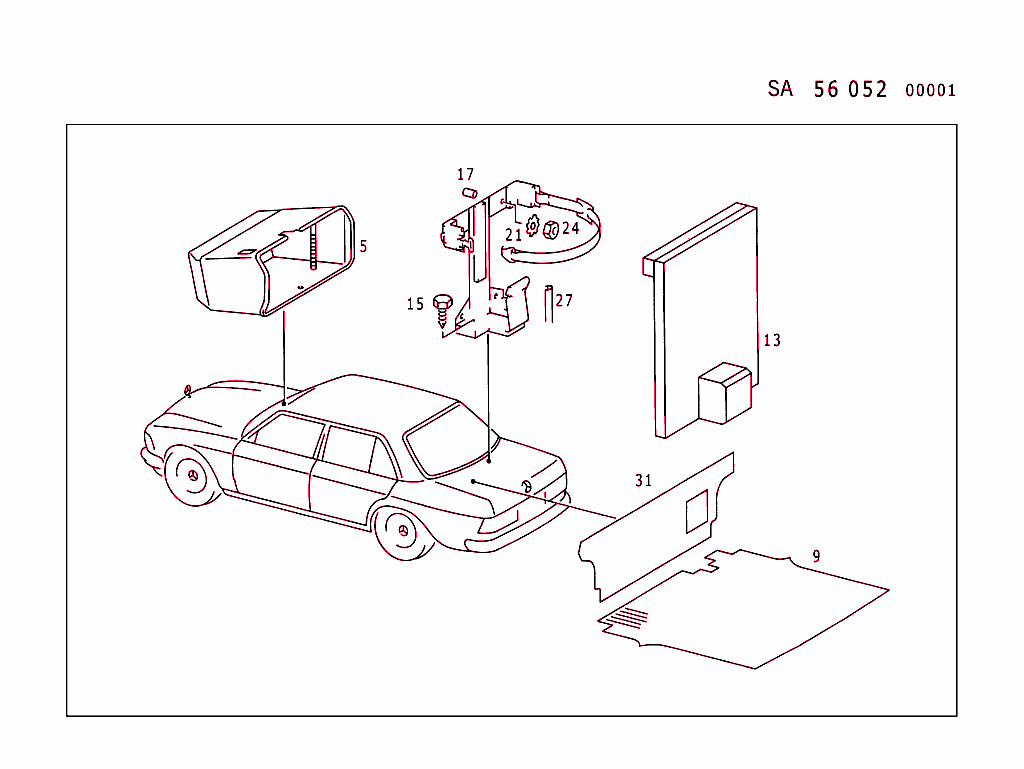 SA 56 052 00001

17

5

21 24

15

27

13

31

9