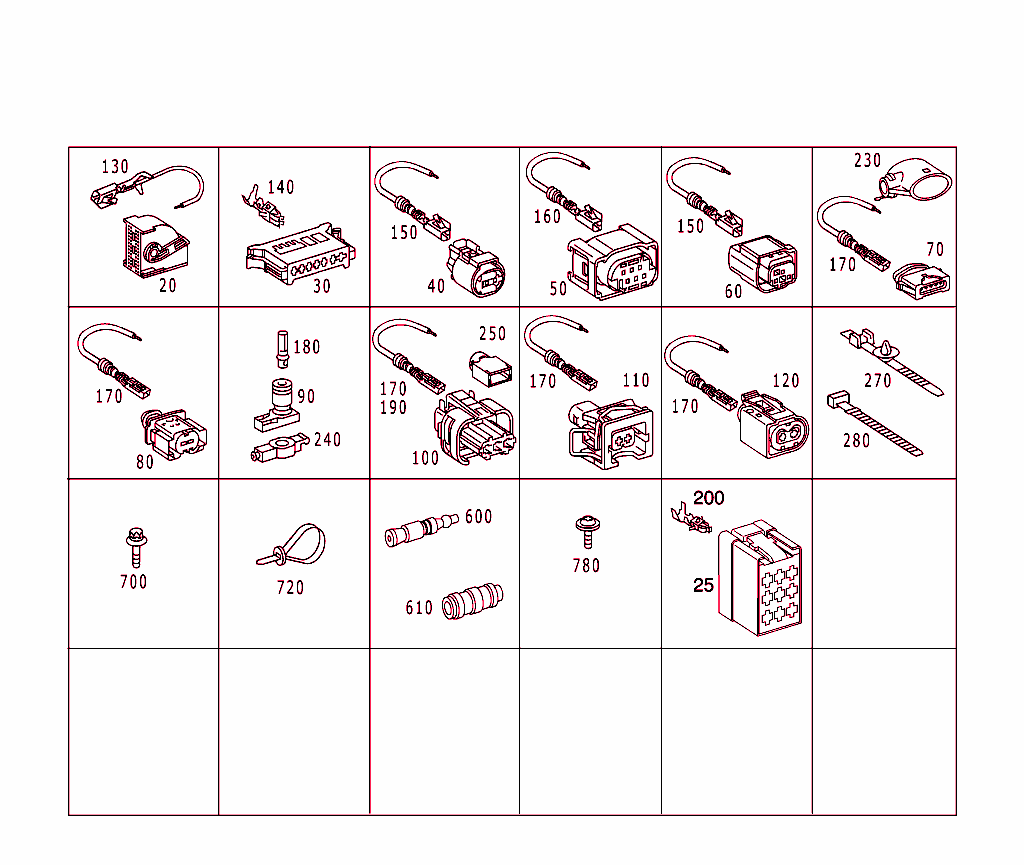 130
20
140
30
150
40
160
50
150
60
230
170
70
170
80
180
90
240
250
170
190
100
170
110
170
120
270
280
700
720
600
610
780
200
25