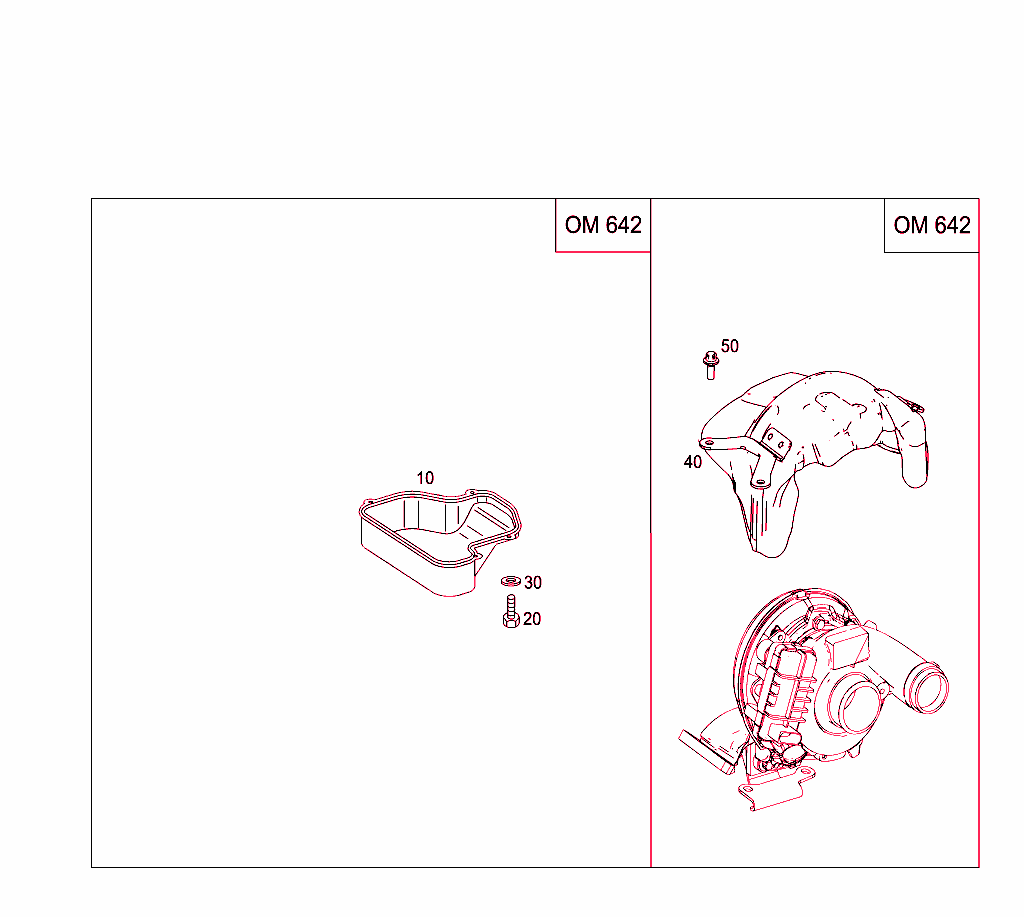 OM 642

10

30

20

OM 642

50

40