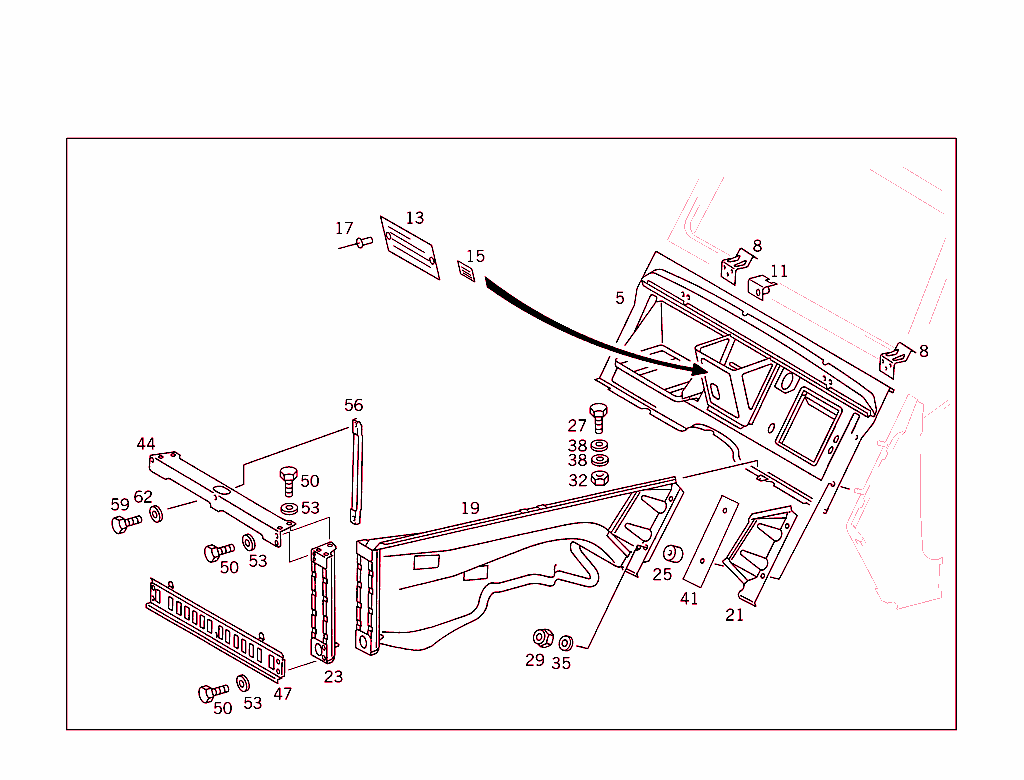 17
13
15
8
11
5
8
56
27
38
38
32
44
50
53
59
62
19
50
53
25
41
21
29
35
23
47
50
53