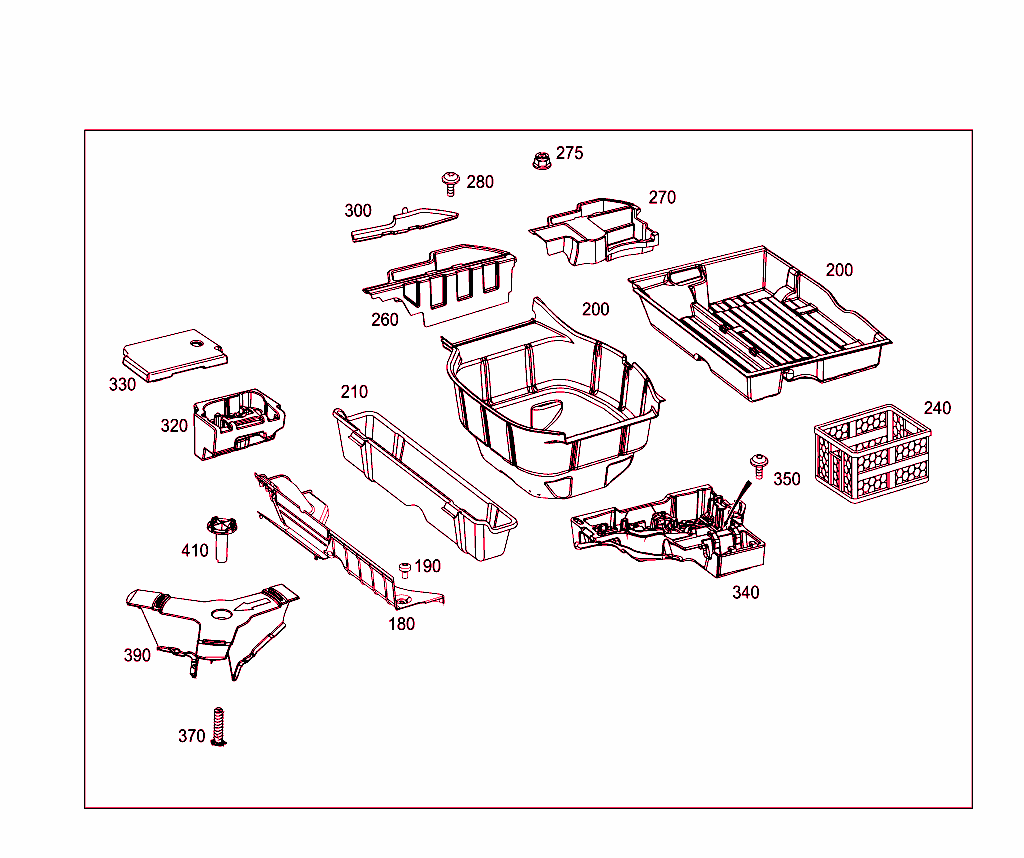 275
280
270
300
200
260
200
330
210
240
320
350
410
190
340
180
390
370