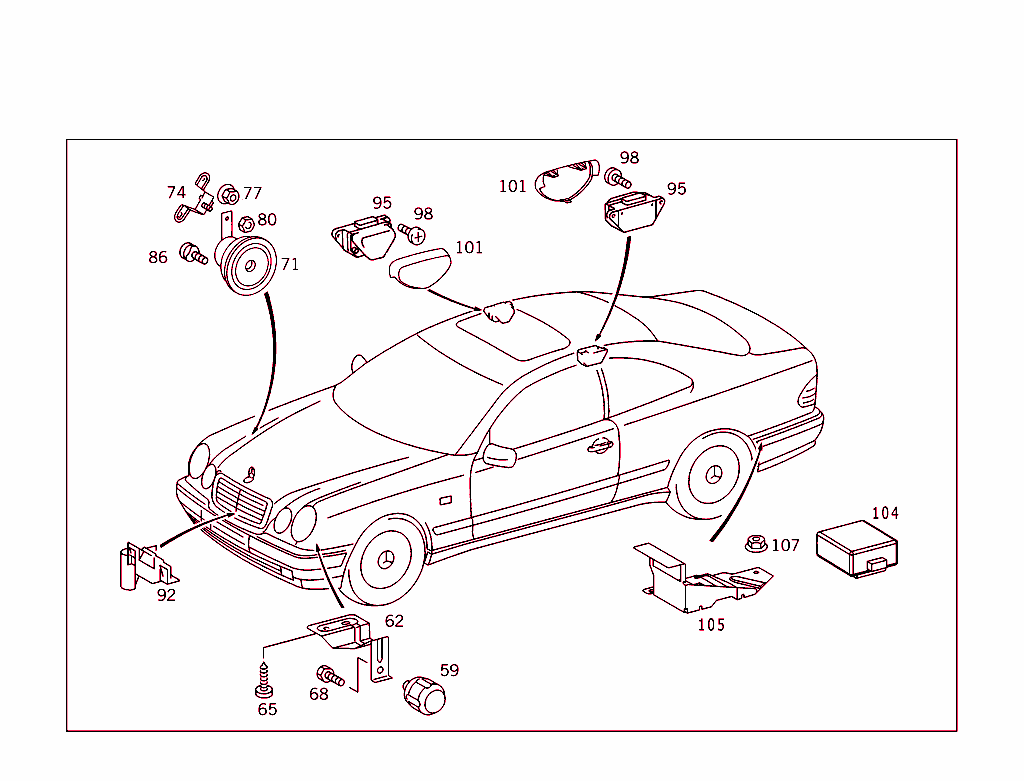 74
77
80
86
71
95
98
101
101
98
95
92
62
65
68
59
107
104
105