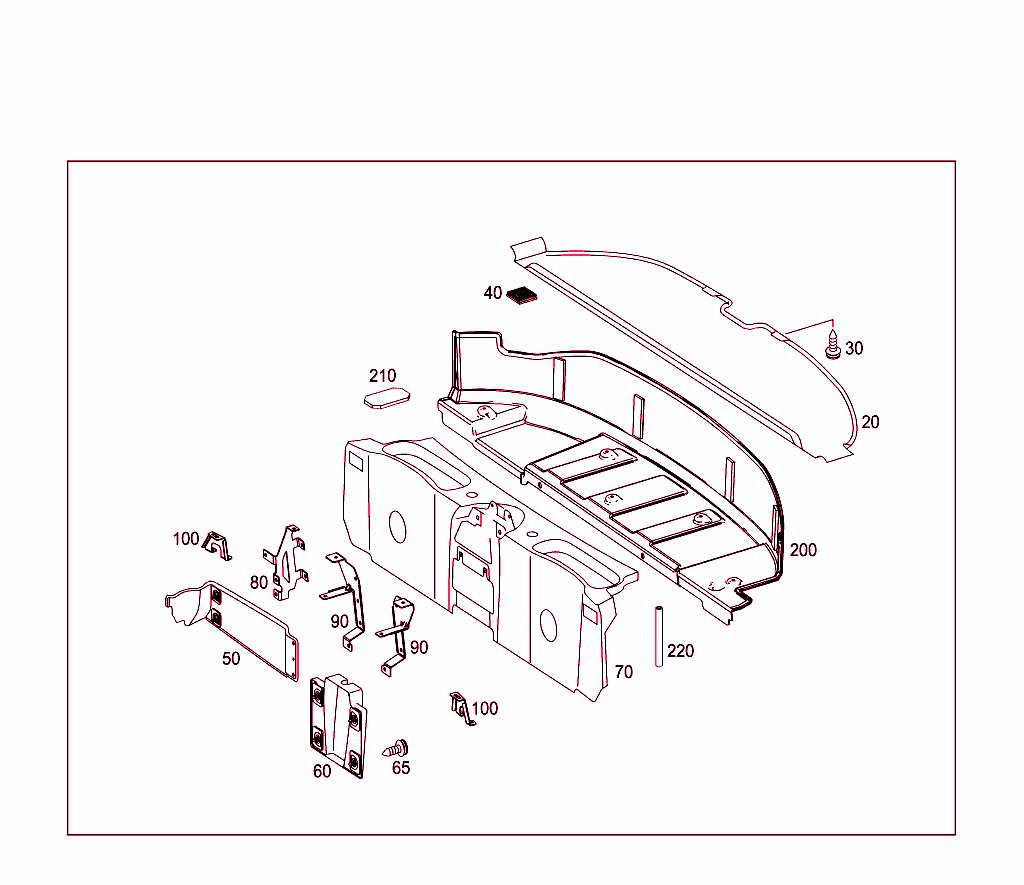 40
30
210
20
200
100
80
90
90
50
70
220
100
60
65