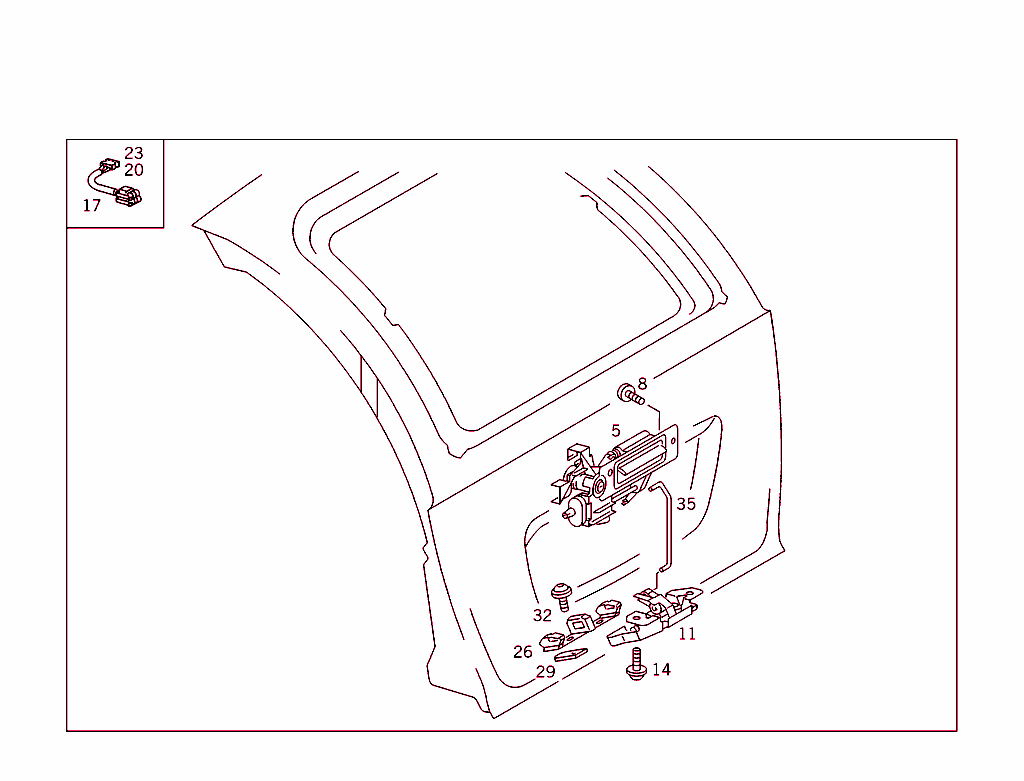 23
20
17
8
5
35
32
11
26
29
14