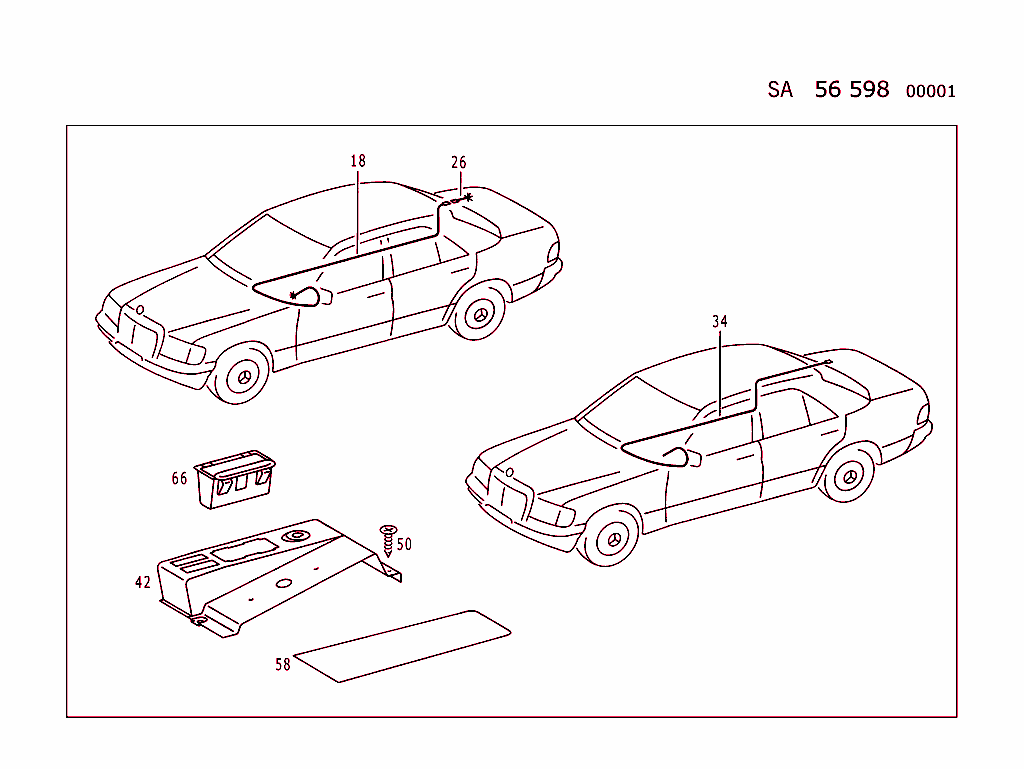 SA 56 598 00001

18
26
34
66
50
42
58