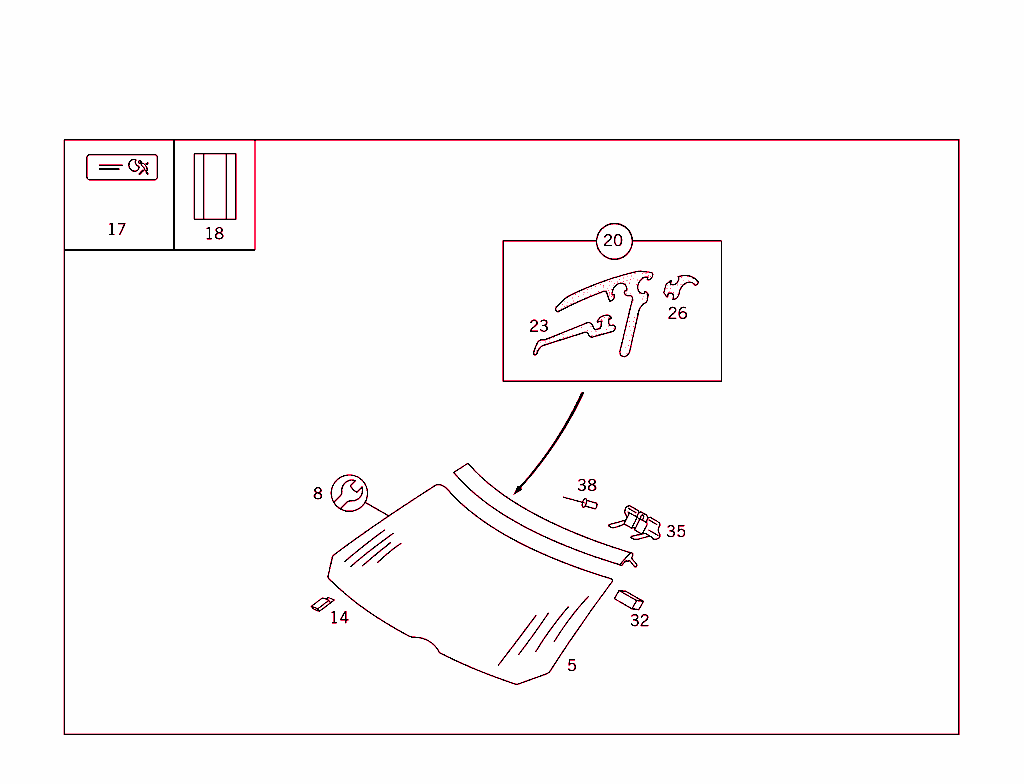 17
18
20
23
26
8
38
35
14
32
5