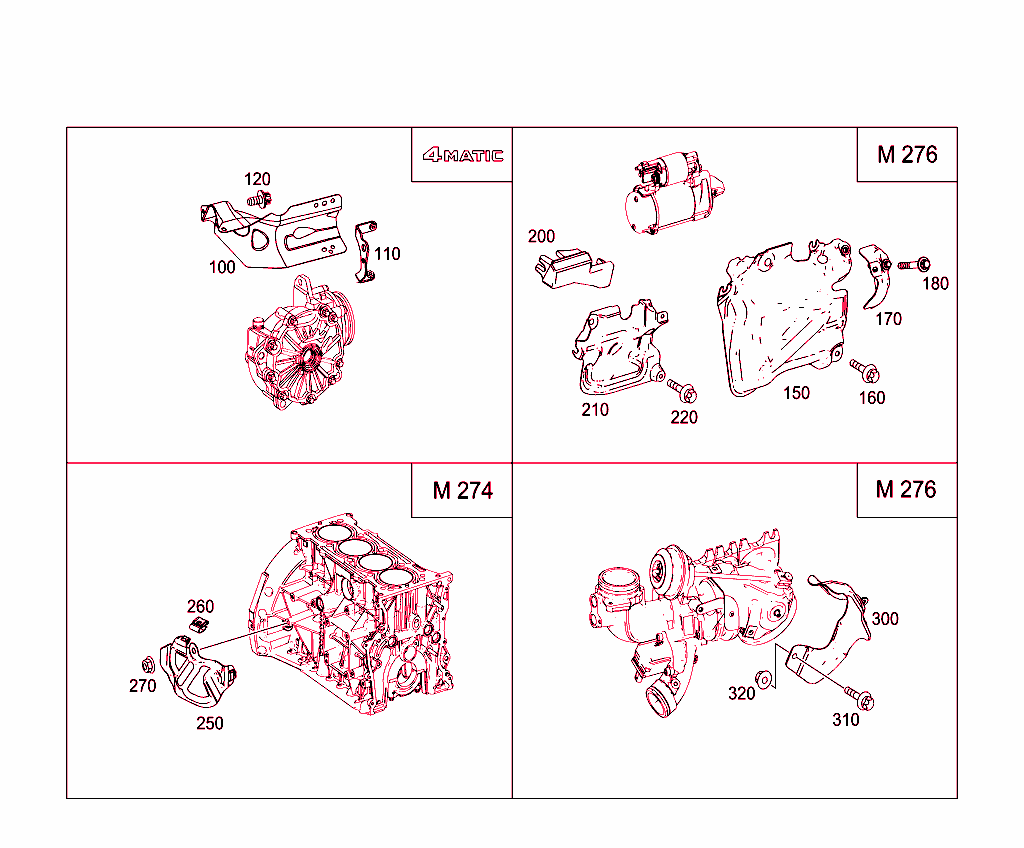 4MATIC

120

100

110

M 276

200

180

170

210

220

150

160

M 274

260

270

250

M 276

300

320

310