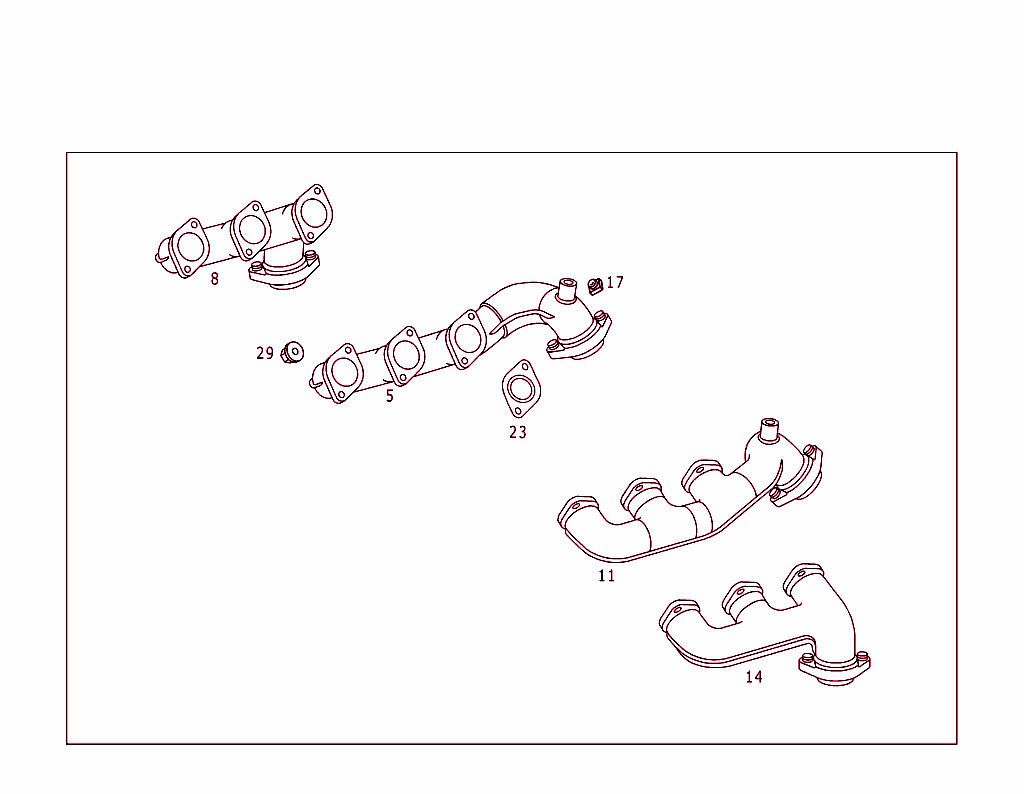 8
17
29
5
23
11
14