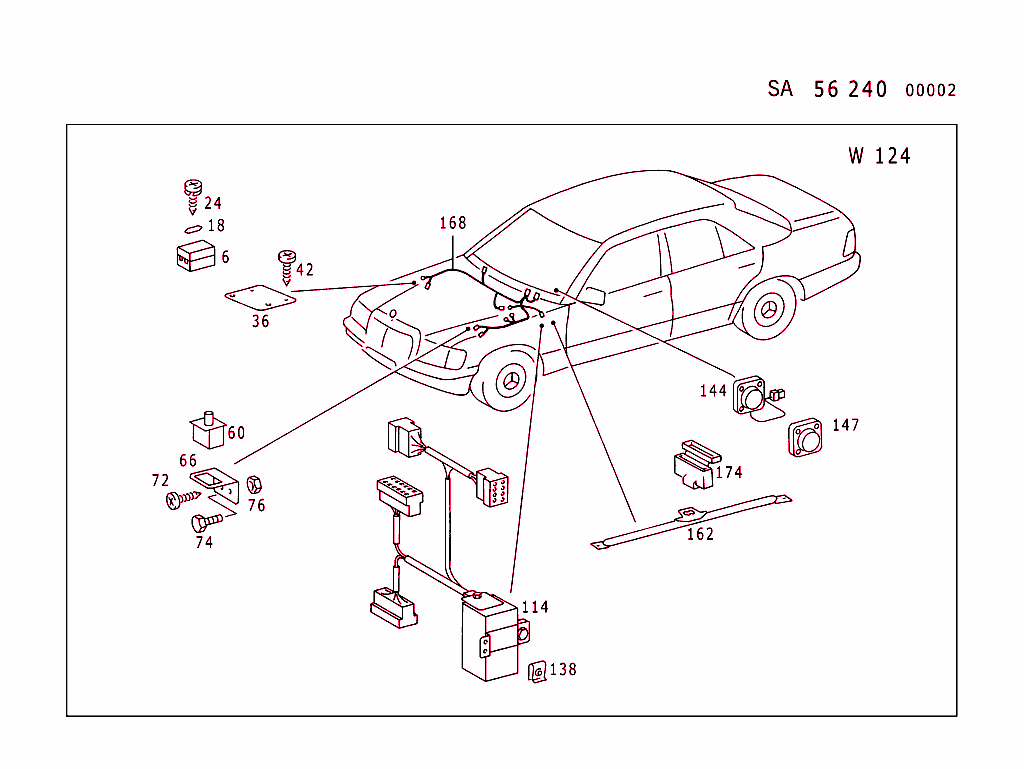 SA 56 240 00002

W 124

24
18
6
42
36
168
60
66
72
76
74
144
147
174
162
114
138