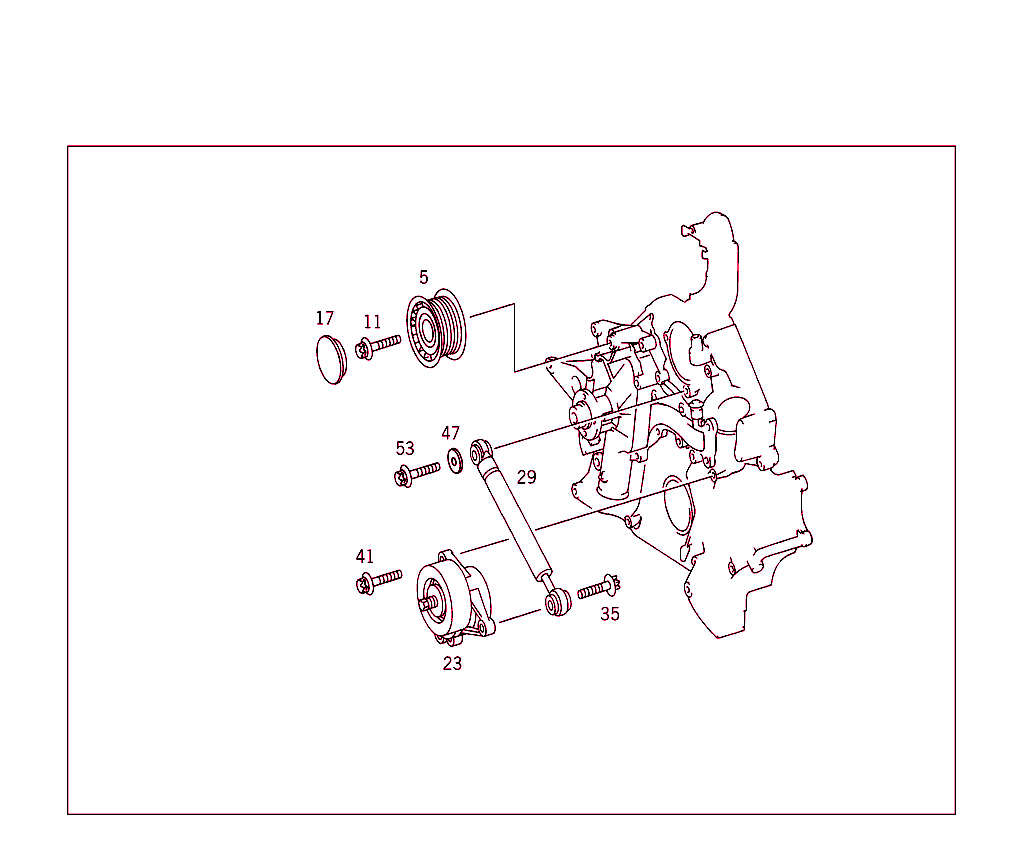 5
17
11
53
47
29
41
35
23