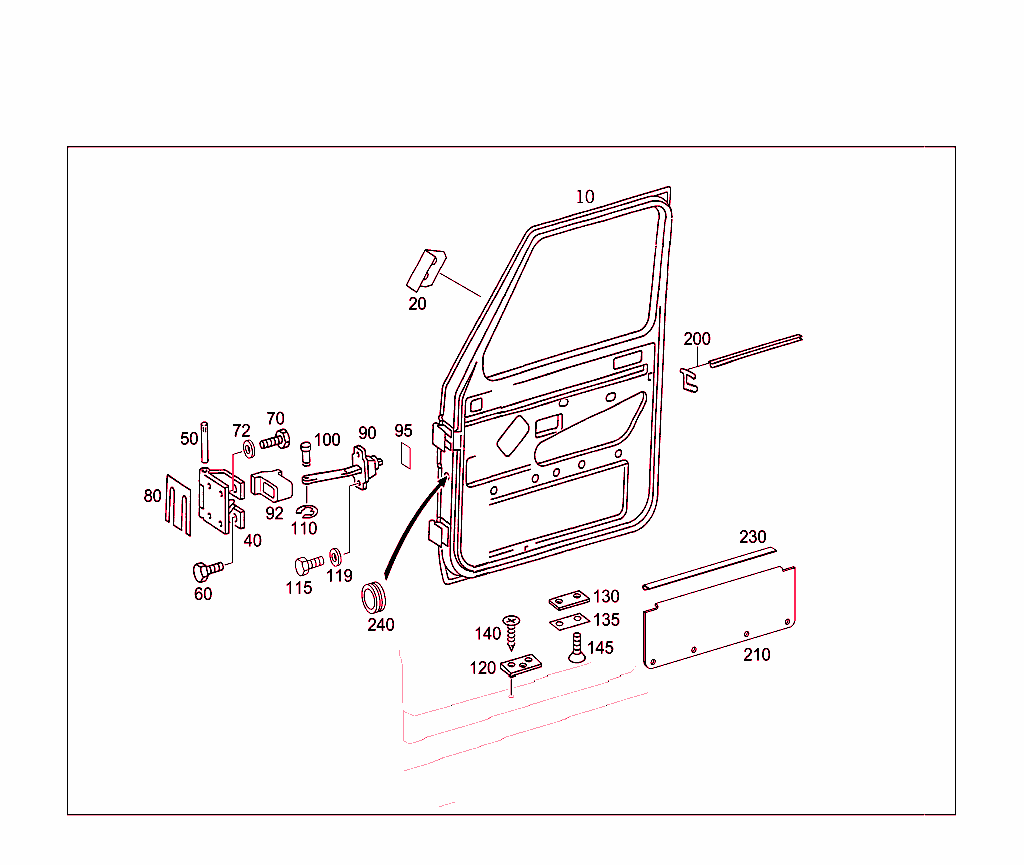 10
20
200
50
72
70
100
90
95
80
92
110
40
60
115
119
240
230
130
135
140
145
120
210