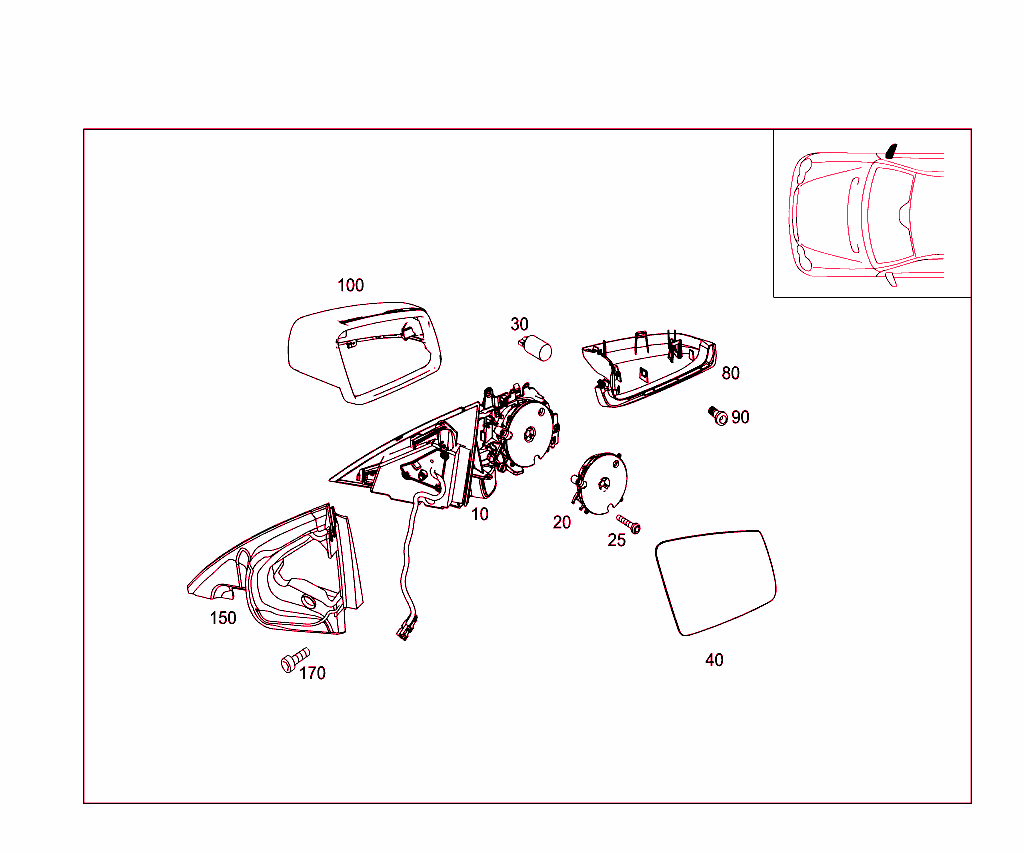 100
30
80
90
10
20
25
150
170
40