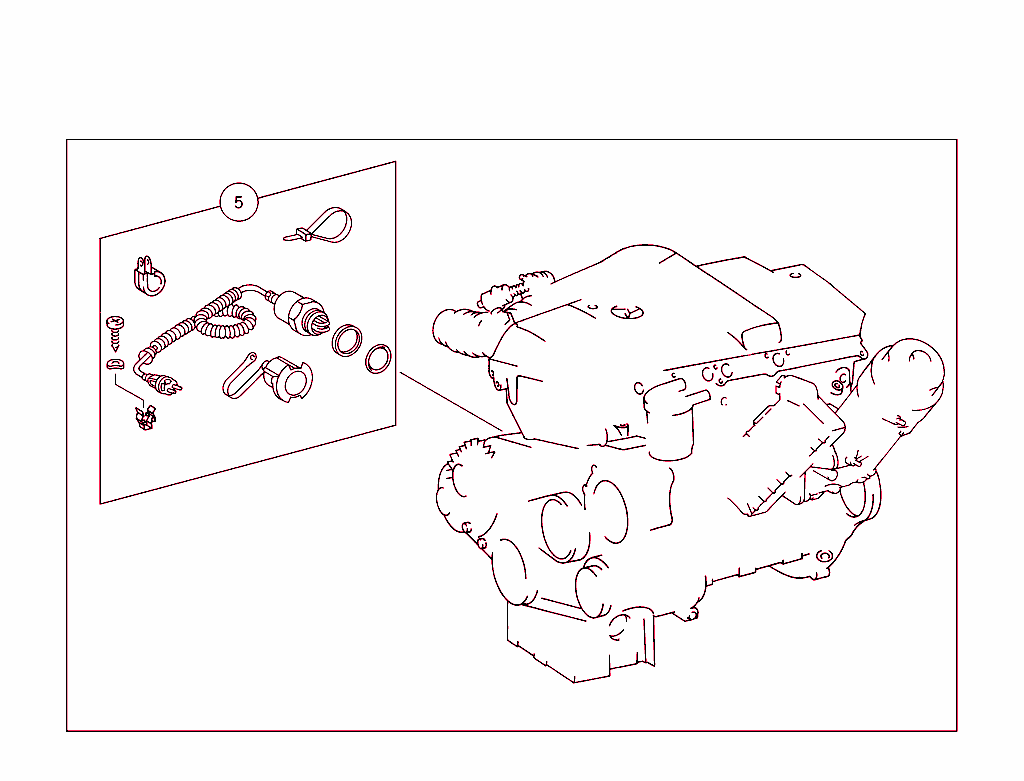 5