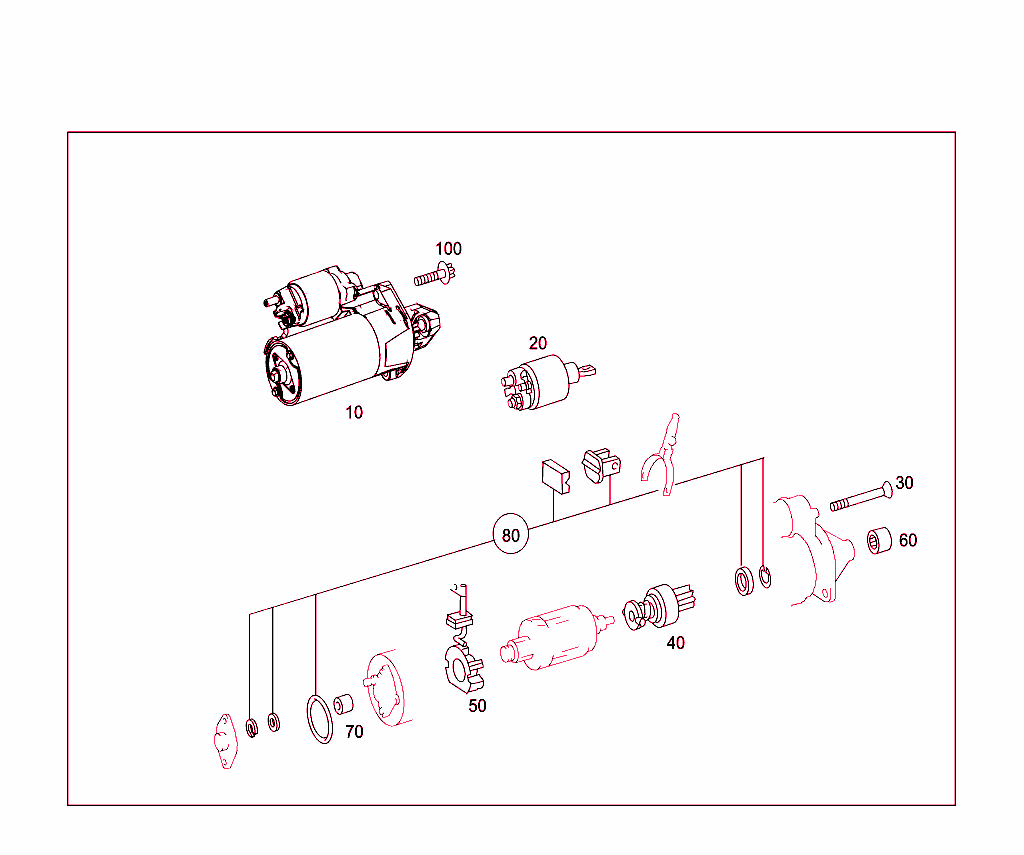 100
20
10
30
80
60
40
50
70