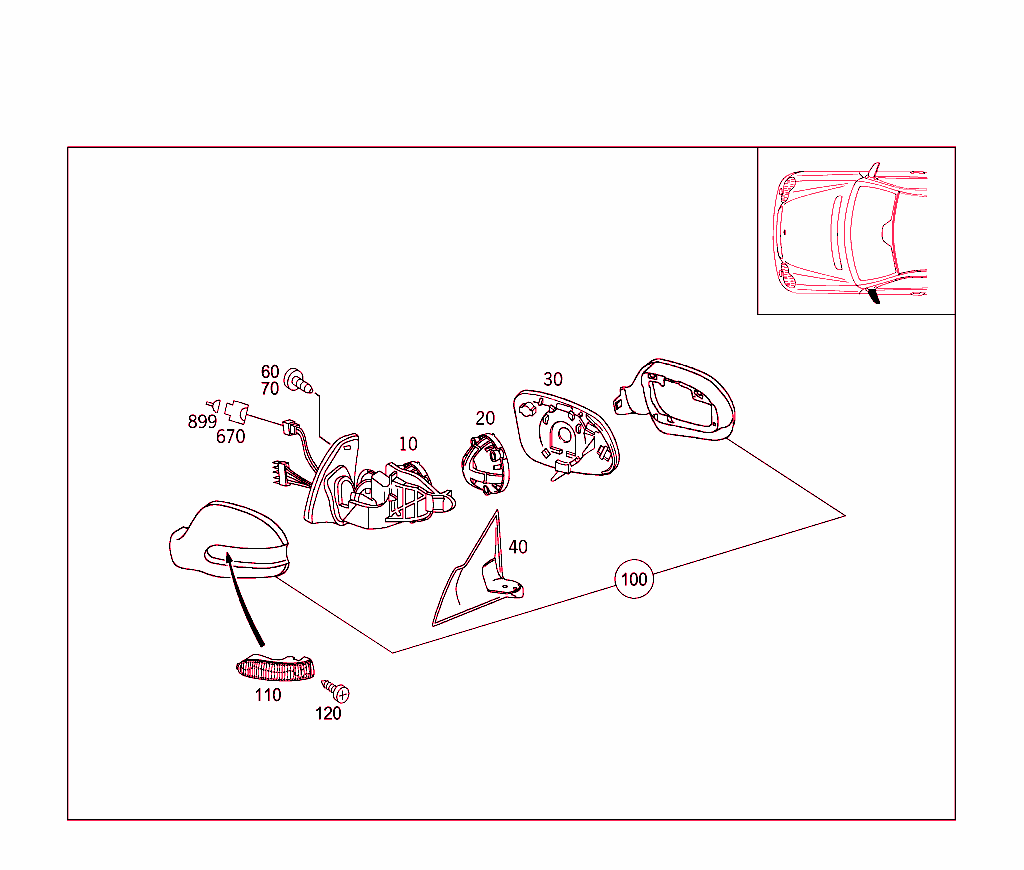 60
70
899
670
10
20
30
40
100
110
120