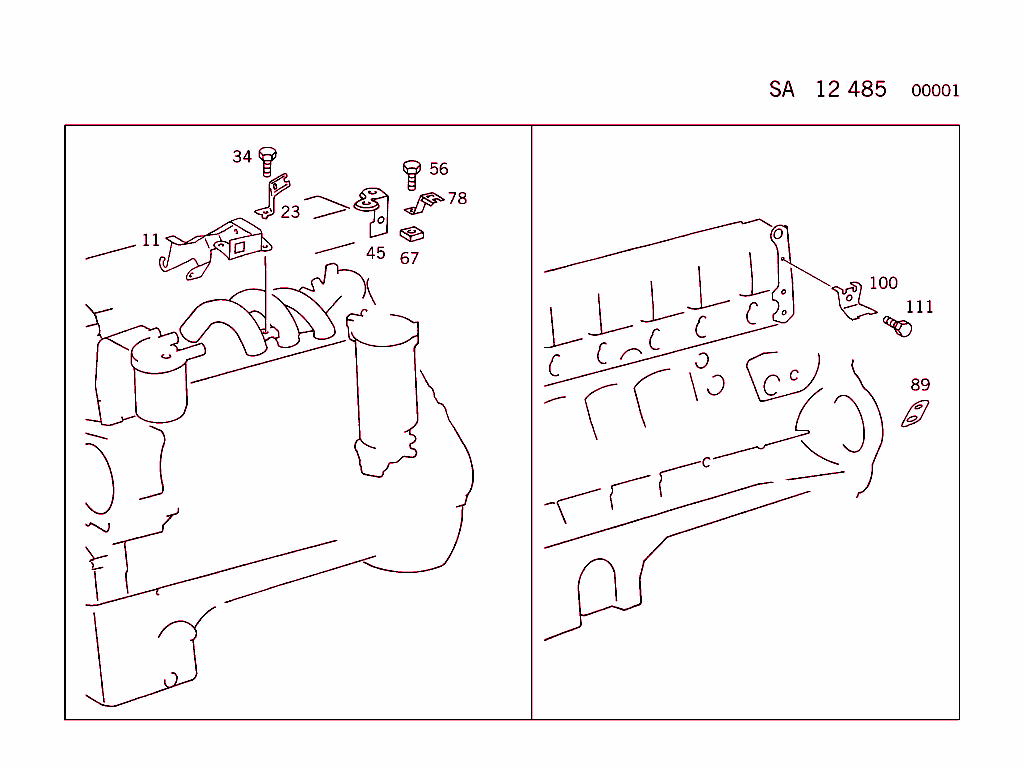 SA 12 485 00001

34
56
23
78
11
45
67

100
111
89