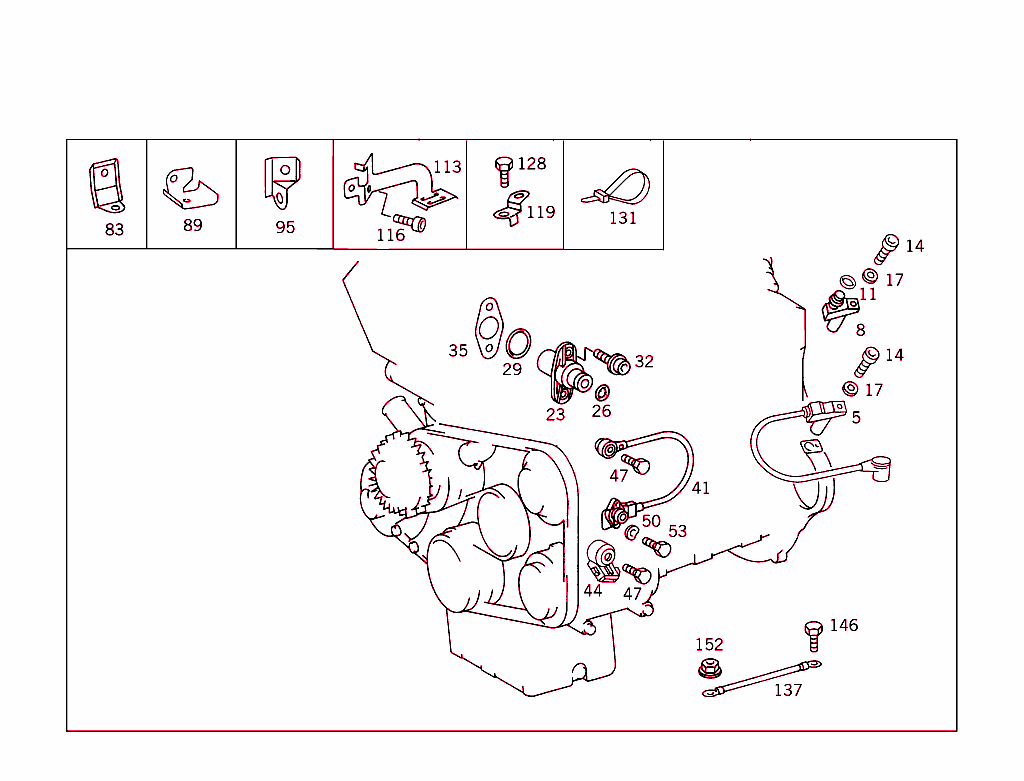 83
89
95
113
116
128
119
131
14
17
11
8
14
17
5
35
29
32
23
26
47
41
50
53
44
47
152
146
137