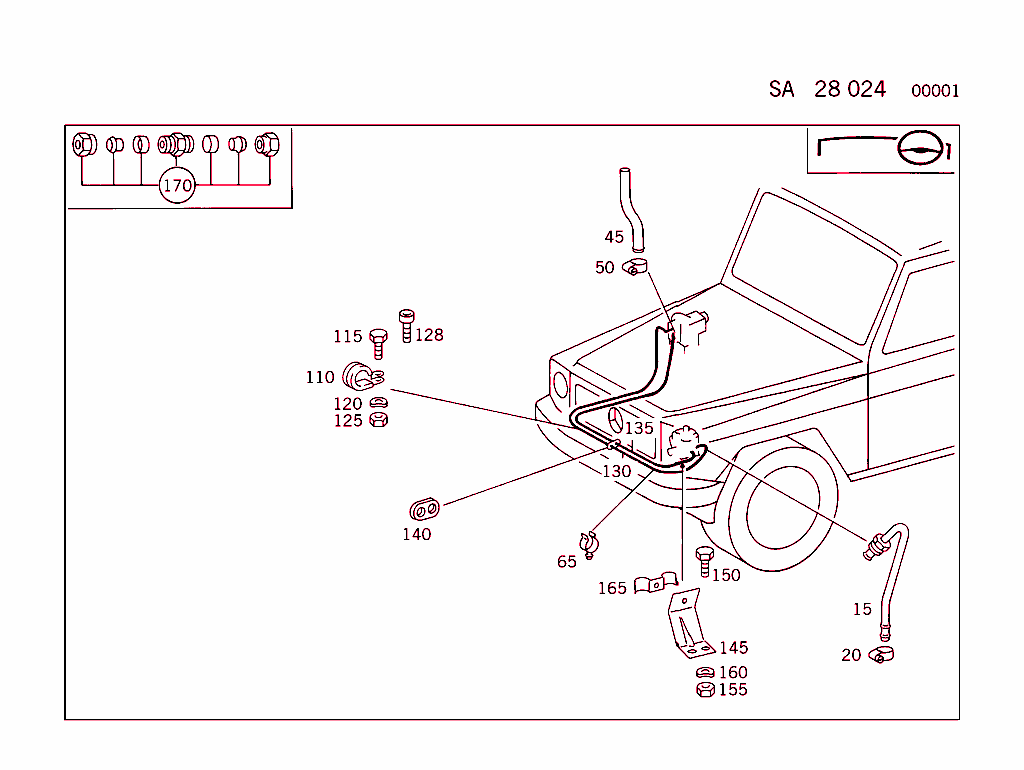 SA 28 024 00001

170

45
50
115
128
110
120
125
135
130
140
65
165
150
145
160
155
15
20