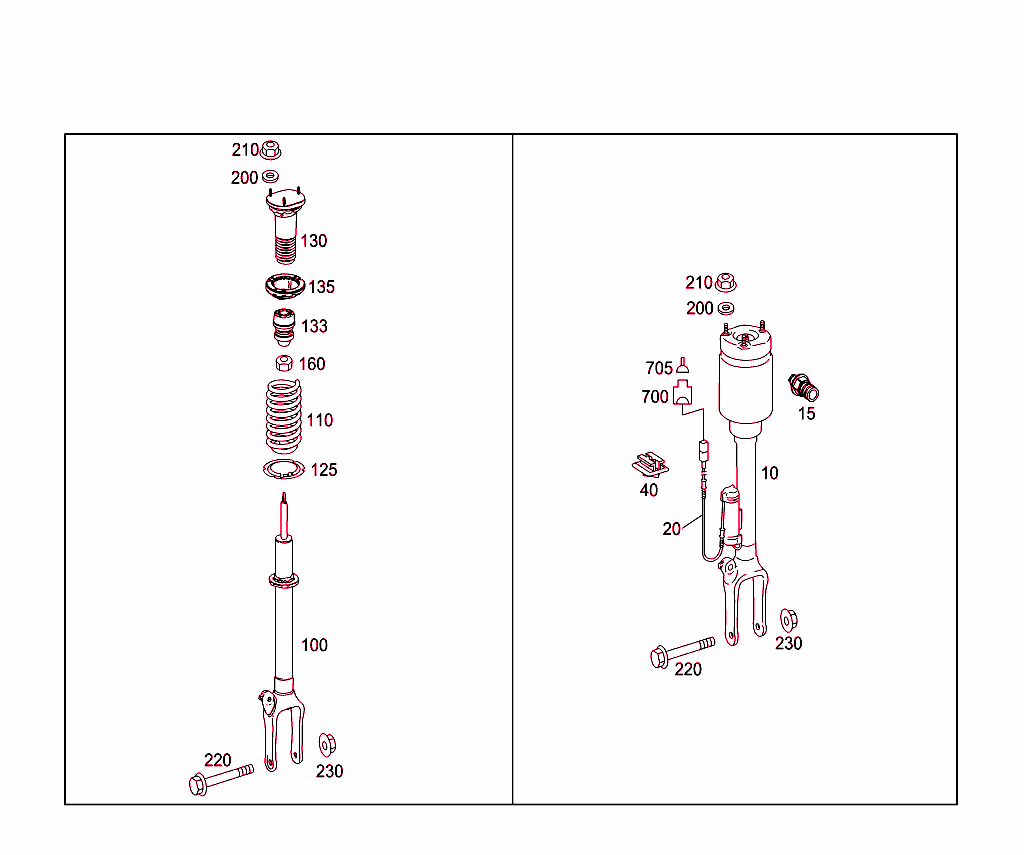 210
200
130
135
133
160
110
125
100
220
230

210
200
705
700
15
40
10
20
230
220