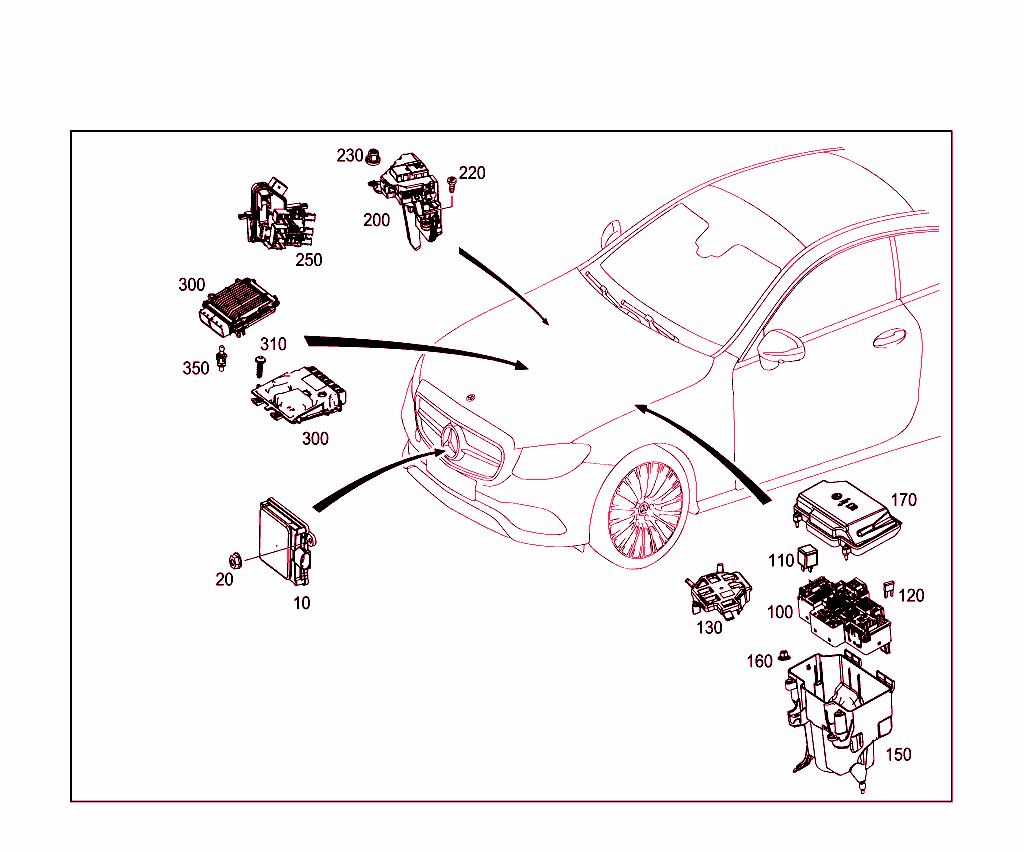 230
220
200
250
300
310
350
300
20
10
170
110
120
100
130
160
150