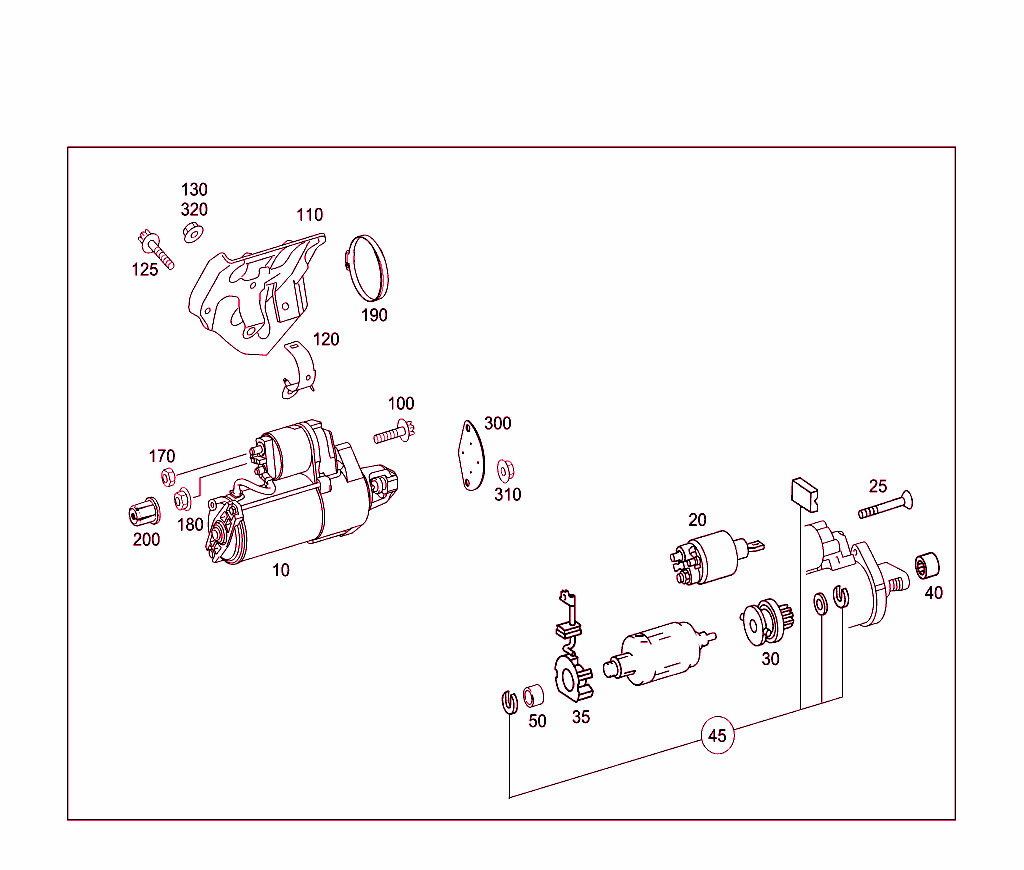 130
320
110
125
190
120
100
300
170
310
180
200
10
25
20
40
30
50
35
45