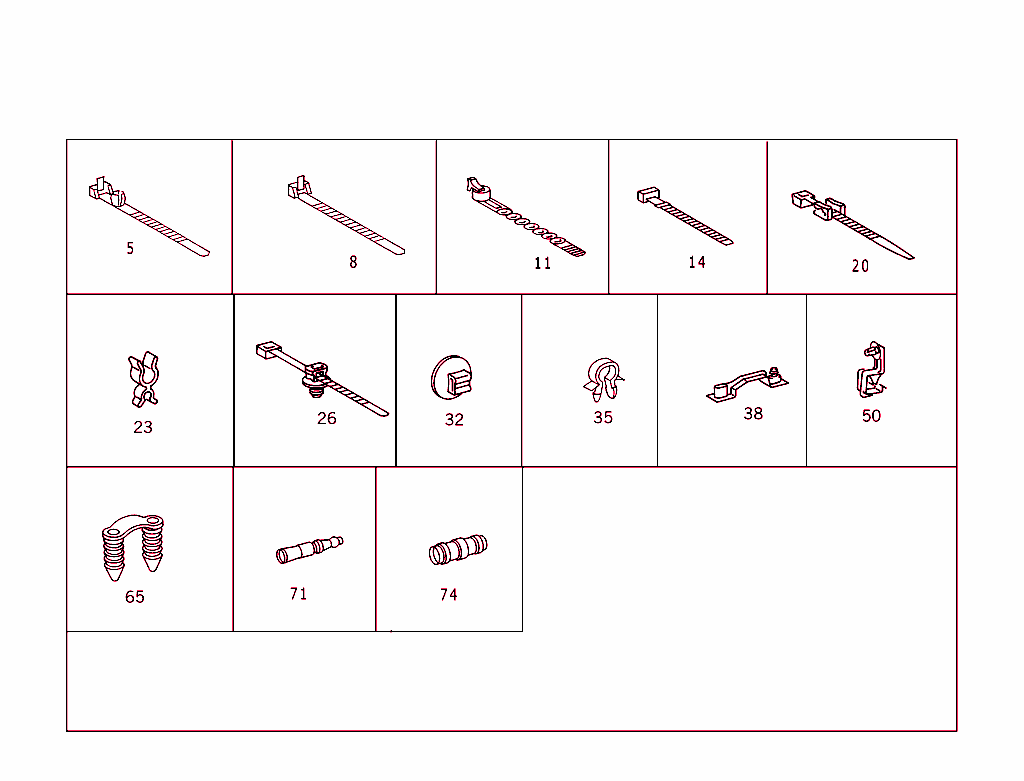 5
8
11
14
20
23
26
32
35
38
50
65
71
74