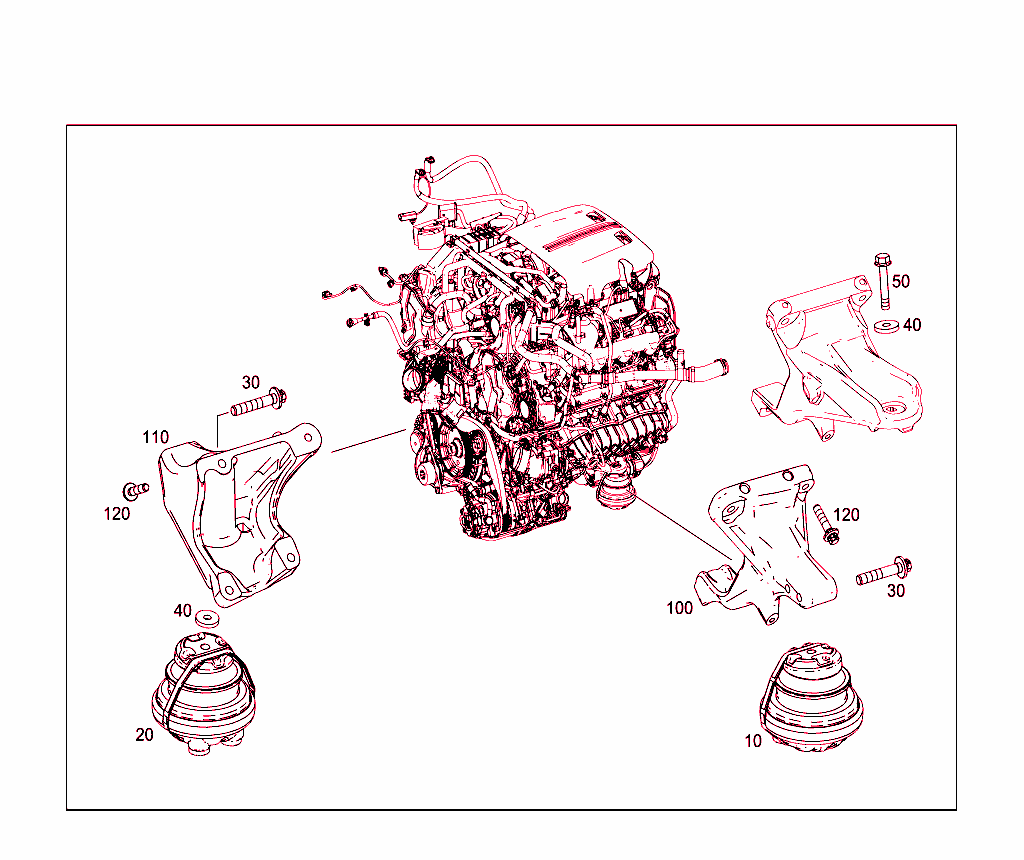 50
40
30
110
120
120
30
100
40
20
10