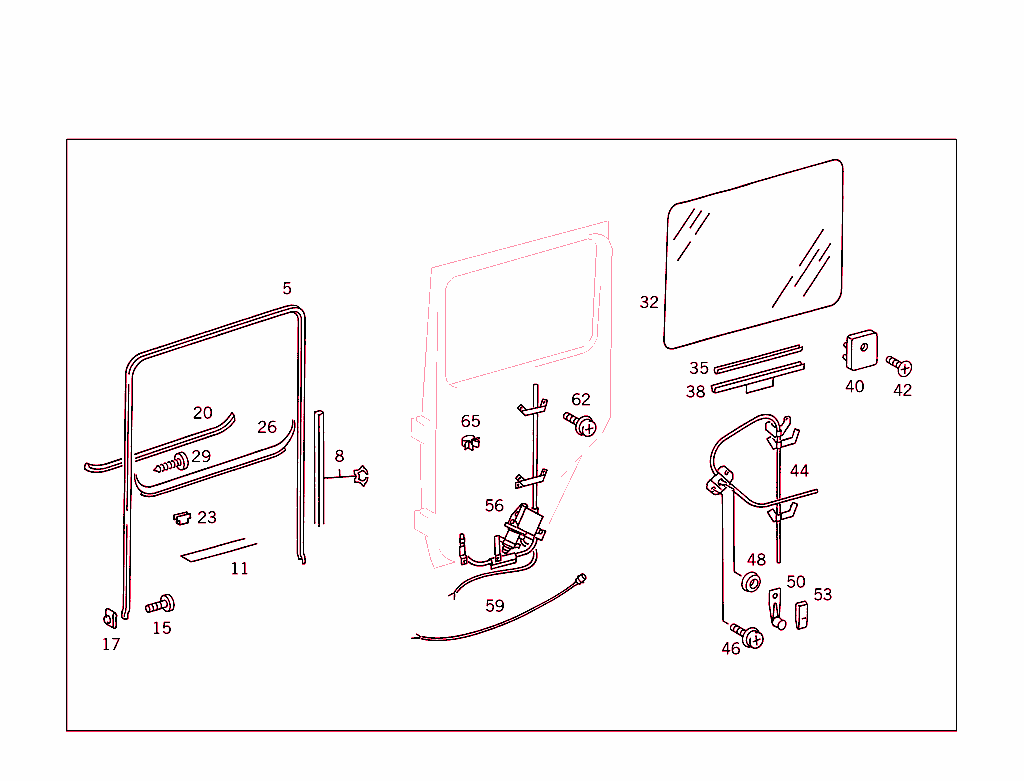 5
20
26
29
8
23
11
17
15
65
62
56
59
32
35
38
40
42
44
48
50
53
46