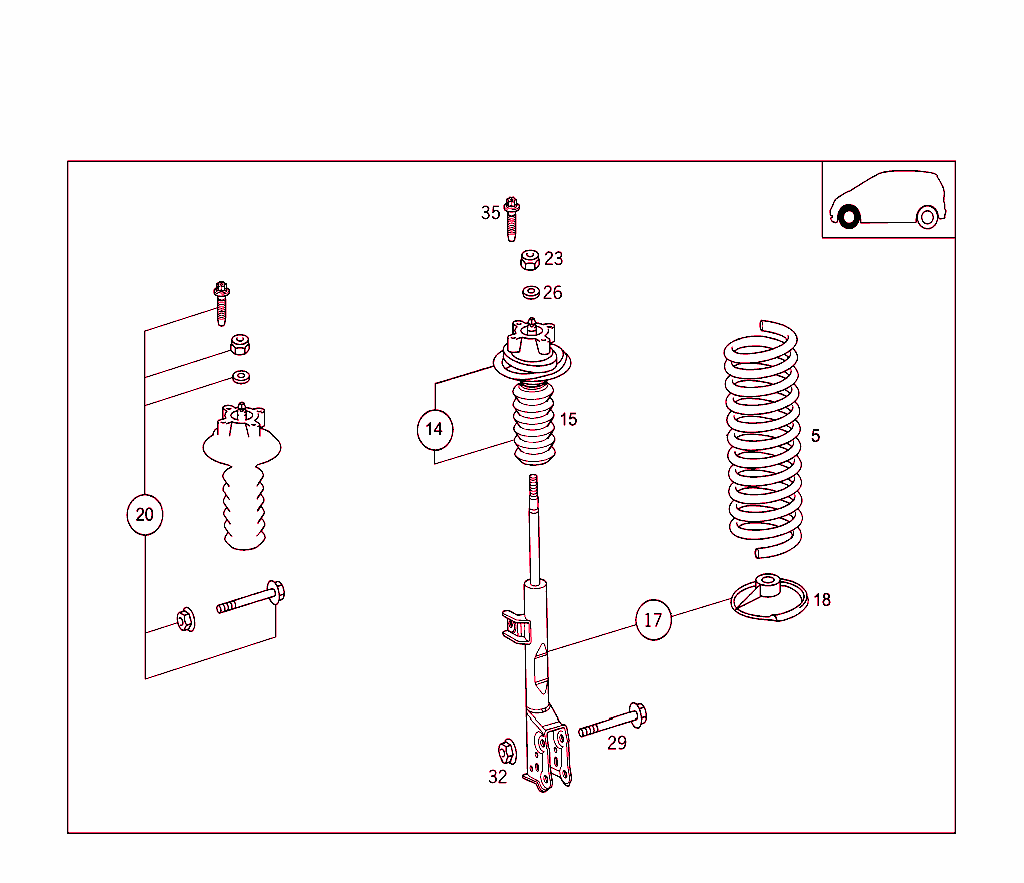 35
23
26
14
15
5
20
17
18
29
32