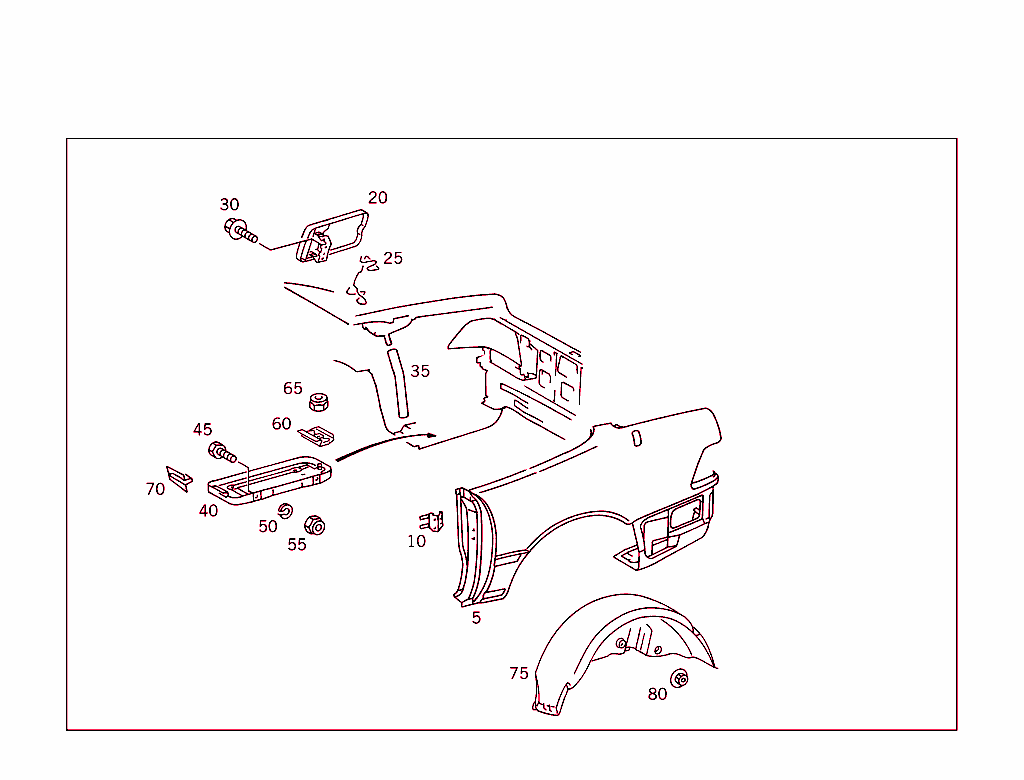 30
20
25
35
65
60
45
70
40
50
55
10
5
75
80