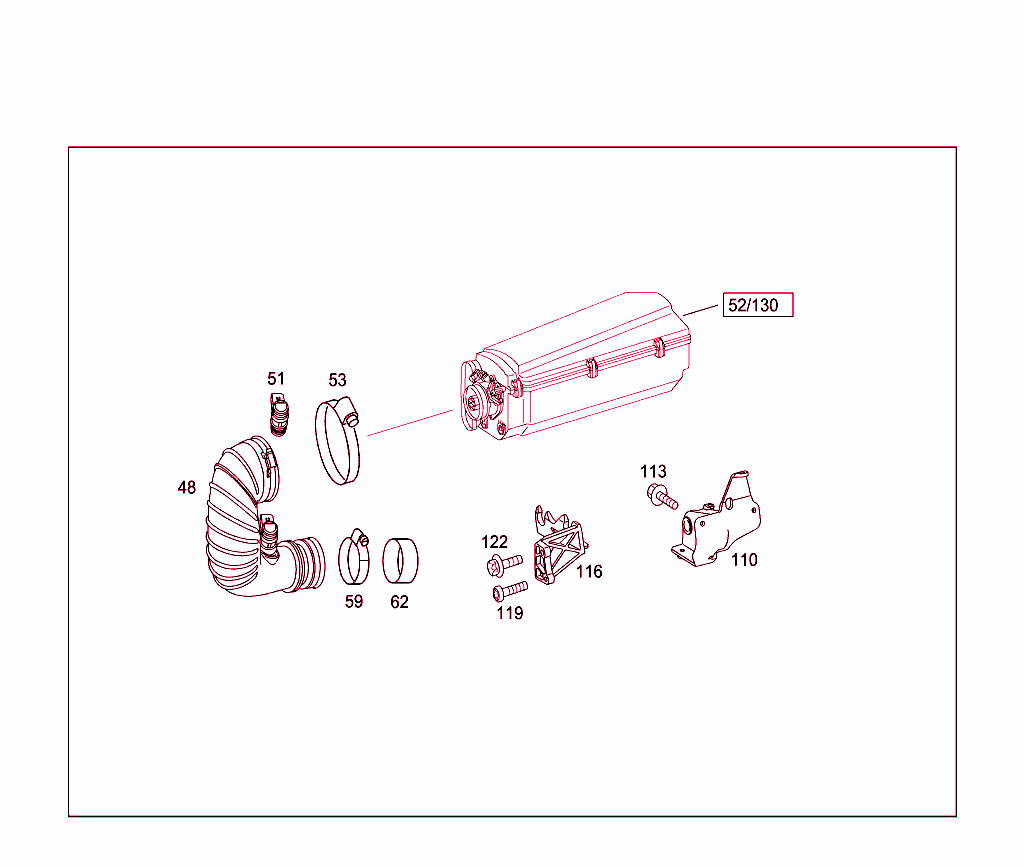 52/130

51

53

48

113

122

116

110

59

62

119