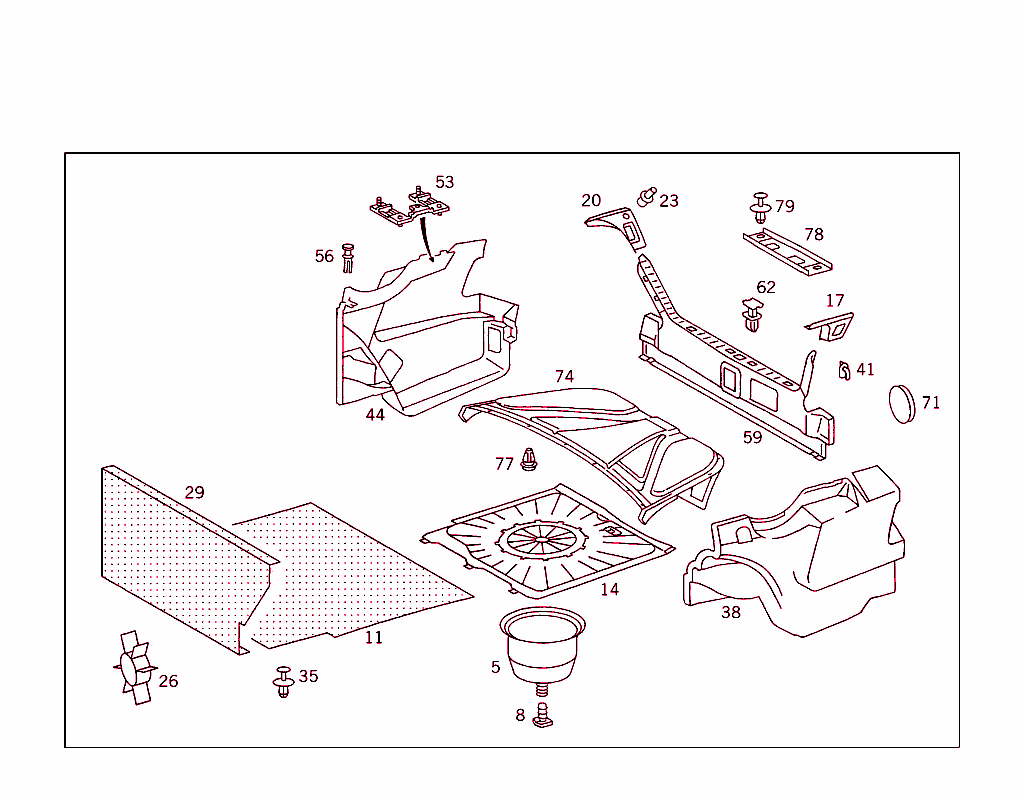 53
20
23
79
78
56
62
17
41
71
74
44
59
77
29
14
38
11
5
26
35
8